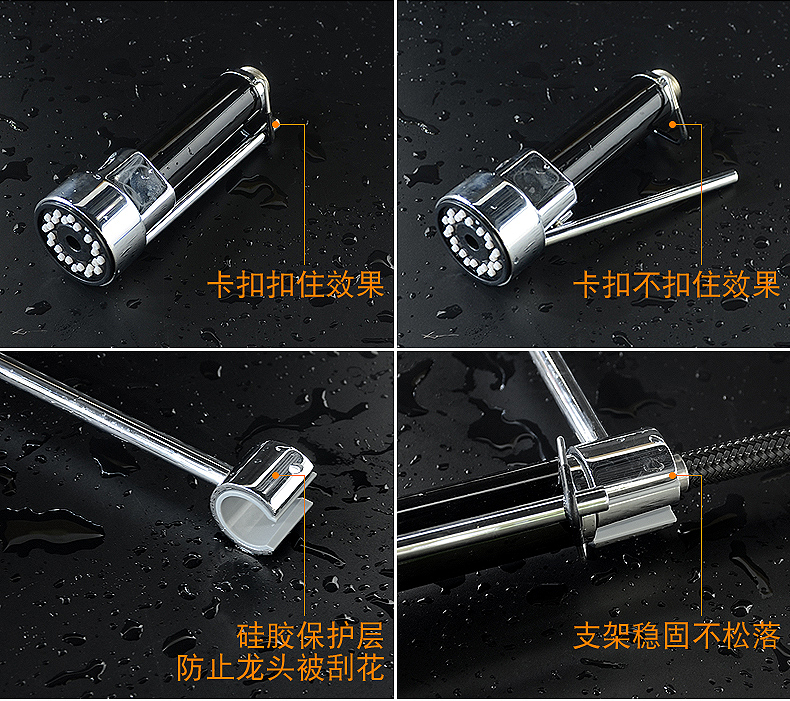 卡扣扣住效果

卡扣不扣住效果

硅胶保护层
防止龙头被刮花

支架稳固不松落