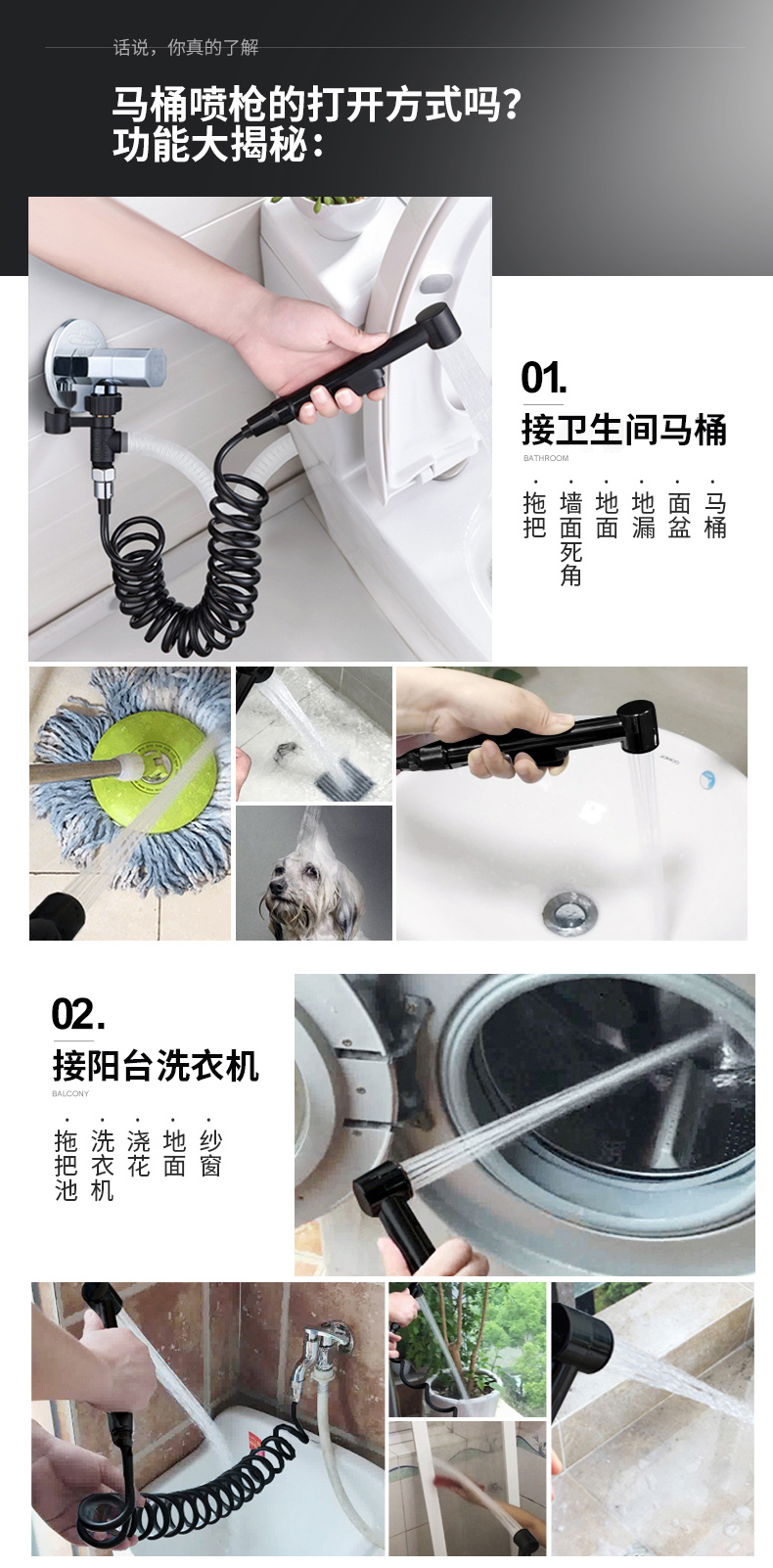 话说，你真的了解

马桶喷枪的打开方式吗？
功能大揭秘：

01.
接卫生间马桶
BATHROOM

拖把　墙面死角　地面　地漏　面盆　马桶

02.
接阳台洗衣机
BALCONY

拖把池　洗衣机　浇花　地面　纱窗