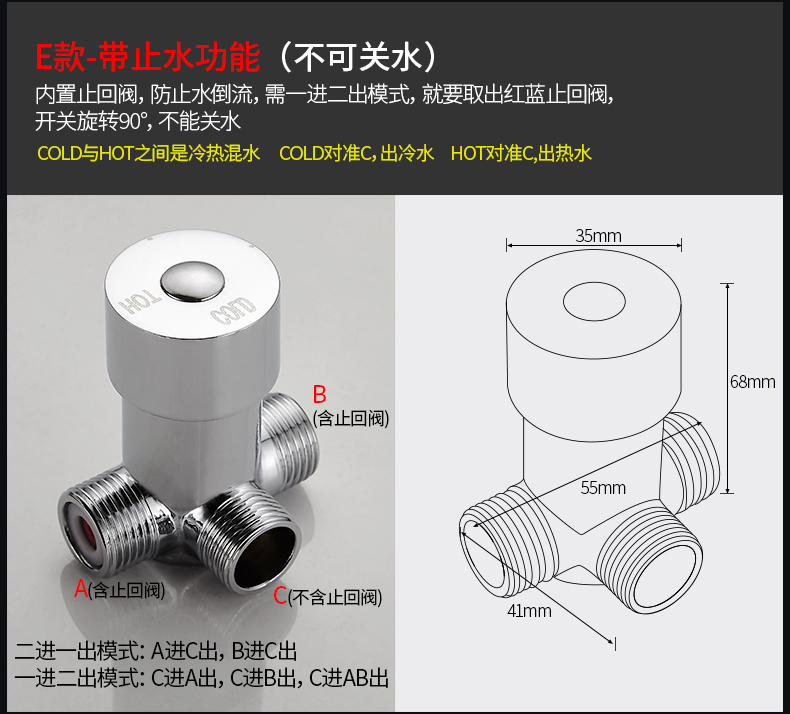 E款-带止水功能（不可关水）

内置止回阀，防止水倒流，需一进二出模式，就要取出红蓝止回阀，开关旋转90°，不能关水

COLD与HOT之间是冷热混水　COLD对准C，出冷水　HOT对准C,出热水

HOT COLD

B (含止回阀)

A(含止回阀)

C(不含止回阀)

二进一出模式：A进C出，B进C出
一进二出模式：C进A出，C进B出，C进AB出

35mm

68mm

55mm

41mm