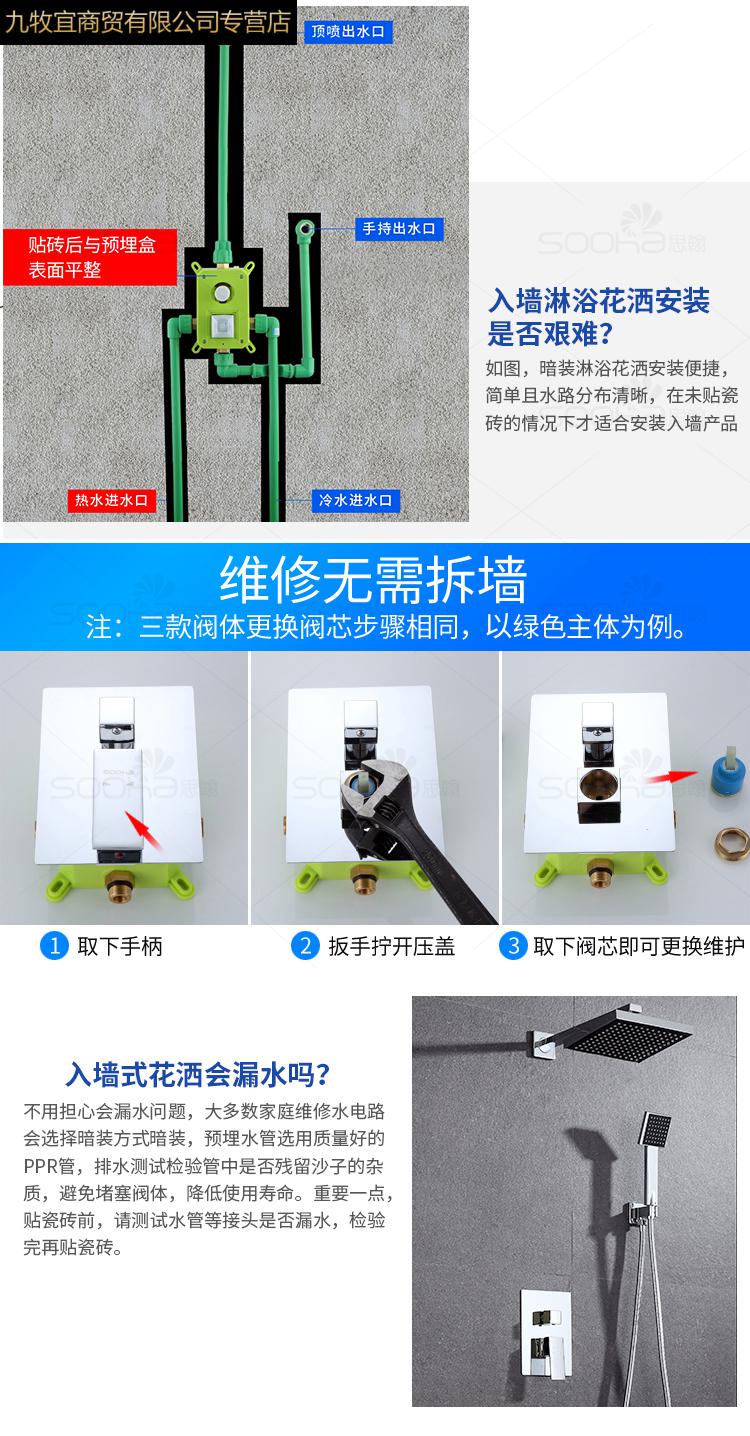 九牧宜商贸有限公司专营店

顶喷出水口

手持出水口

贴砖后与预埋盒表面平整

热水进水口

冷水进水口

SOOKA 思翰

入墙淋浴花洒安装是否艰难？

如图，暗装淋浴花洒安装便捷，简单且水路分布清晰，在未贴瓷砖的情况下才适合安装入墙产品

维修无需拆墙

注：三款阀体更换阀芯步骤相同，以绿色主体为例。

SOOKA 思翰

1 取下手柄

2 扳手拧开压盖

3 取下阀芯即可更换维护

入墙式花洒会漏水吗？

不用担心会漏水问题，大多数家庭维修水电路会选择暗装方式暗装，预埋水管选用质量好的PPR管，排水测试检验管中是否残留沙子的杂质，避免堵塞阀体，降低使用寿命。重要一点，贴瓷砖前，请测试水管等接头是否漏水，检验完再贴瓷砖。