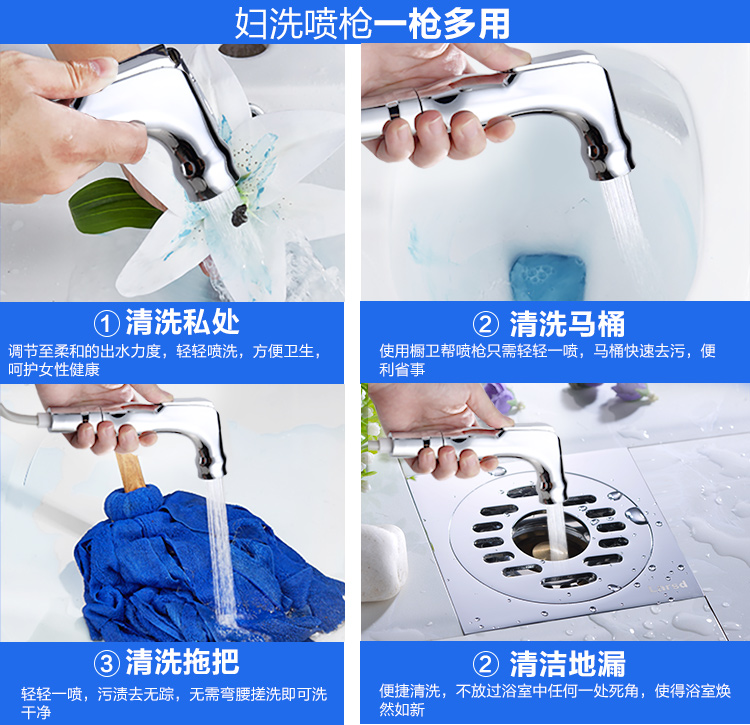 妇洗喷枪一枪多用

① 清洗私处

调节至柔和的出水力度，轻轻喷洗，方便卫生，呵护女性健康

② 清洗马桶

使用橱卫帮喷枪只需轻轻一喷，马桶快速去污，便利省事

③ 清洗拖把

轻轻一喷，污渍去无踪，无需弯腰搓洗即可洗干净

② 清洁地漏

便捷清洗，不放过浴室中任何一处死角，使得浴室焕然如新