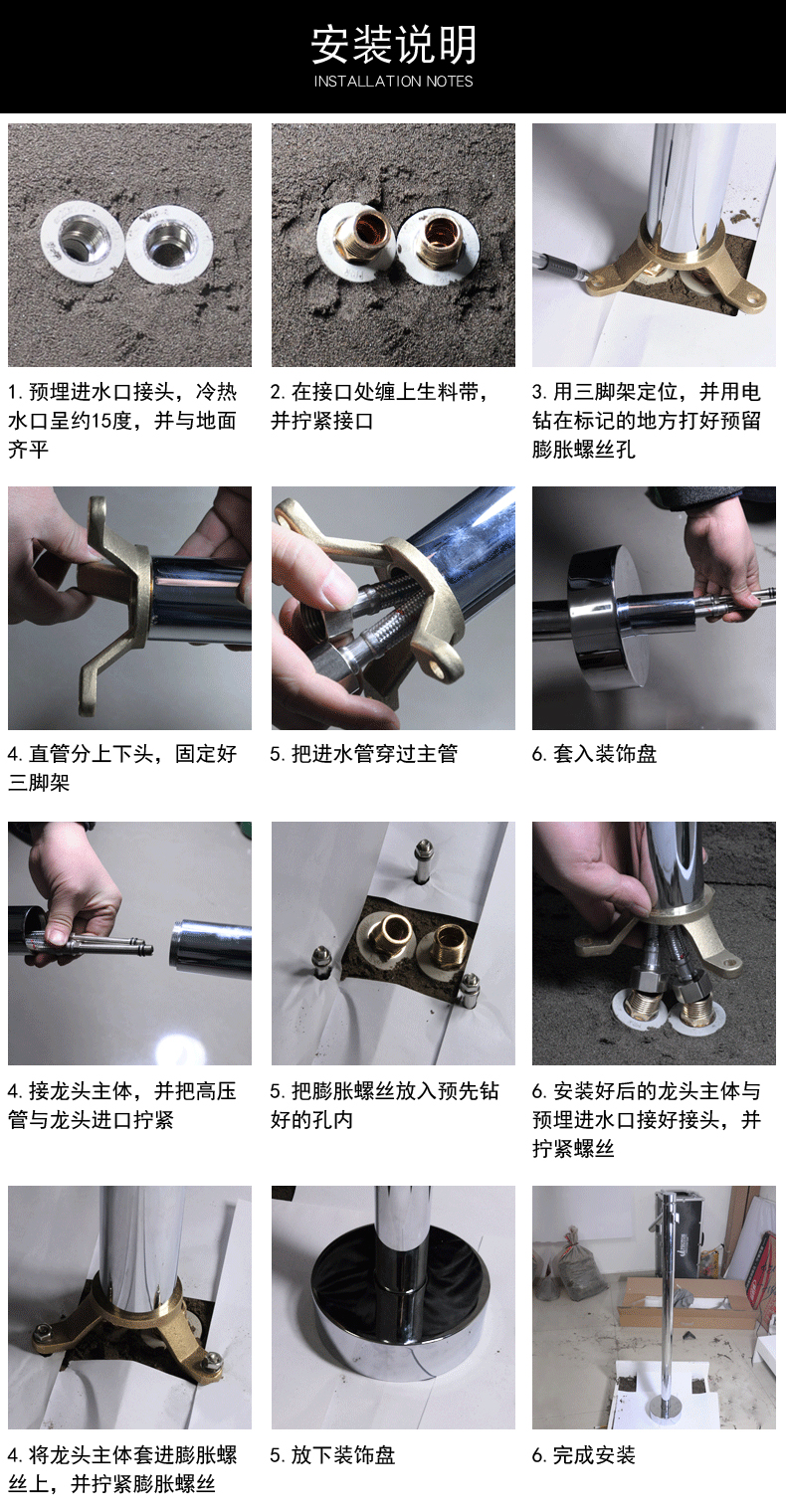 安装说明
INSTALLATION NOTES

1. 预埋进水口接头，冷热水口呈约15度，并与地面齐平

2. 在接口处缠上生料带，并拧紧接口

3. 用三脚架定位，并用电钻在标记的地方打好预留膨胀螺丝孔

4. 直管分上下头，固定好三脚架

5. 把进水管穿过主管

6. 套入装饰盘

4. 接龙头主体，并把高压管与龙头进口拧紧

5. 把膨胀螺丝放入预先钻好的孔内

6. 安装好后的龙头主体与预埋进水口接好接头，并拧紧螺丝

4. 将龙头主体套进膨胀螺丝上，并拧紧膨胀螺丝

5. 放下装饰盘

6. 完成安装