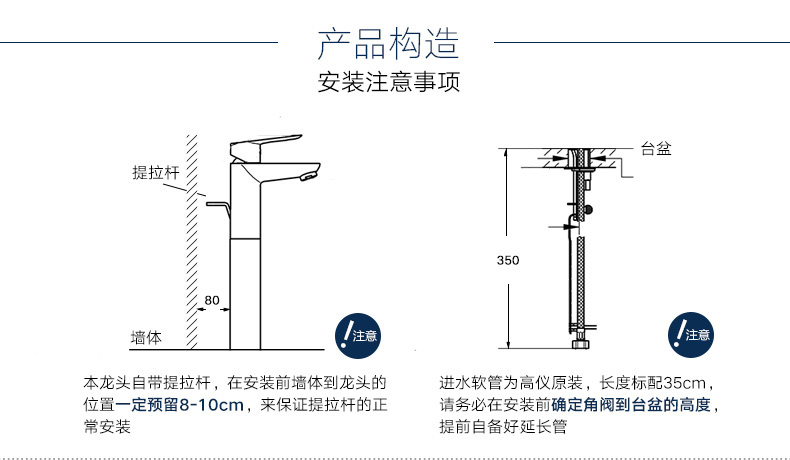 产品构造

安装注意事项

提拉杆

80

墙体

!注意

本龙头自带提拉杆，在安装前墙体到龙头的位置一定预留8-10cm，来保证提拉杆的正常安装

台盆

350

!注意

进水软管为高仪原装，长度标配35cm，请务必在安装前确定角阀到台盆的高度，提前自备好延长管