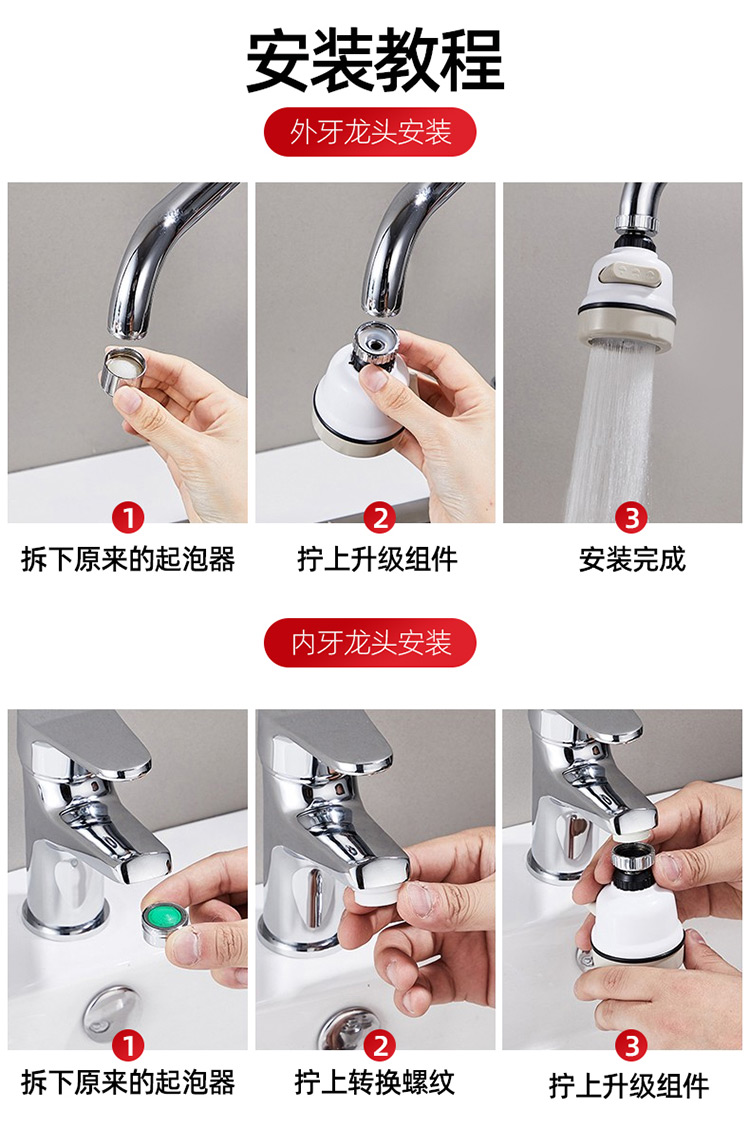 安装教程

外牙龙头安装

1
拆下原来的起泡器

2
拧上升级组件

3
安装完成

内牙龙头安装

1
拆下原来的起泡器

2
拧上转换螺纹

3
拧上升级组件