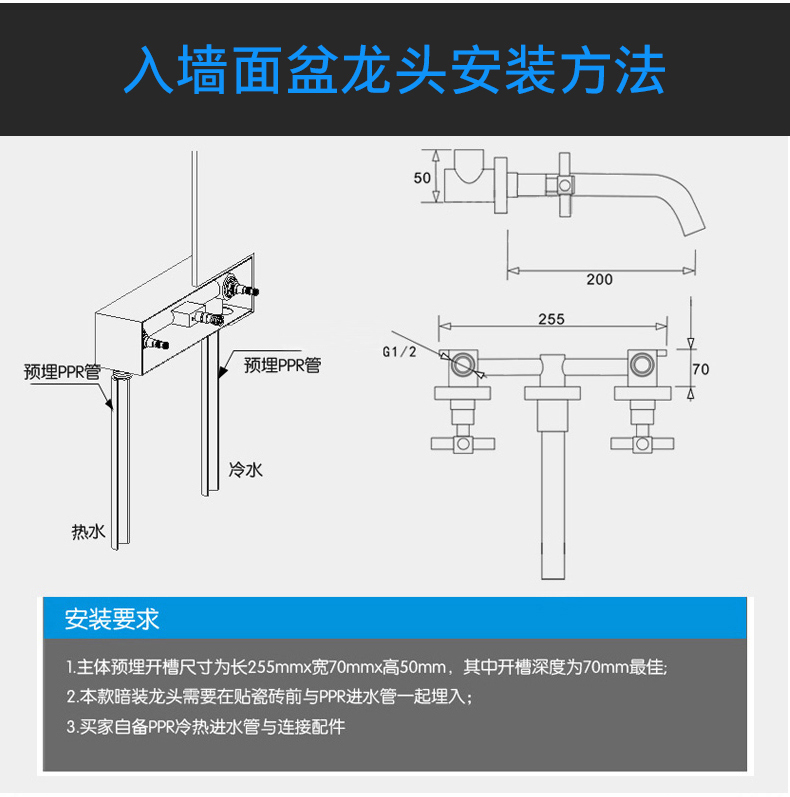 入墙面盆龙头安装方法

预埋PPR管

预埋PPR管

冷水

热水

50

200

255

G1/2

70

安装要求

1.主体预埋开槽尺寸为长255mmx宽70mmx高50mm，其中开槽深度为70mm最佳;

2.本款暗装龙头需要在贴瓷砖前与PPR进水管一起埋入；

3.买家自备PPR冷热进水管与连接配件