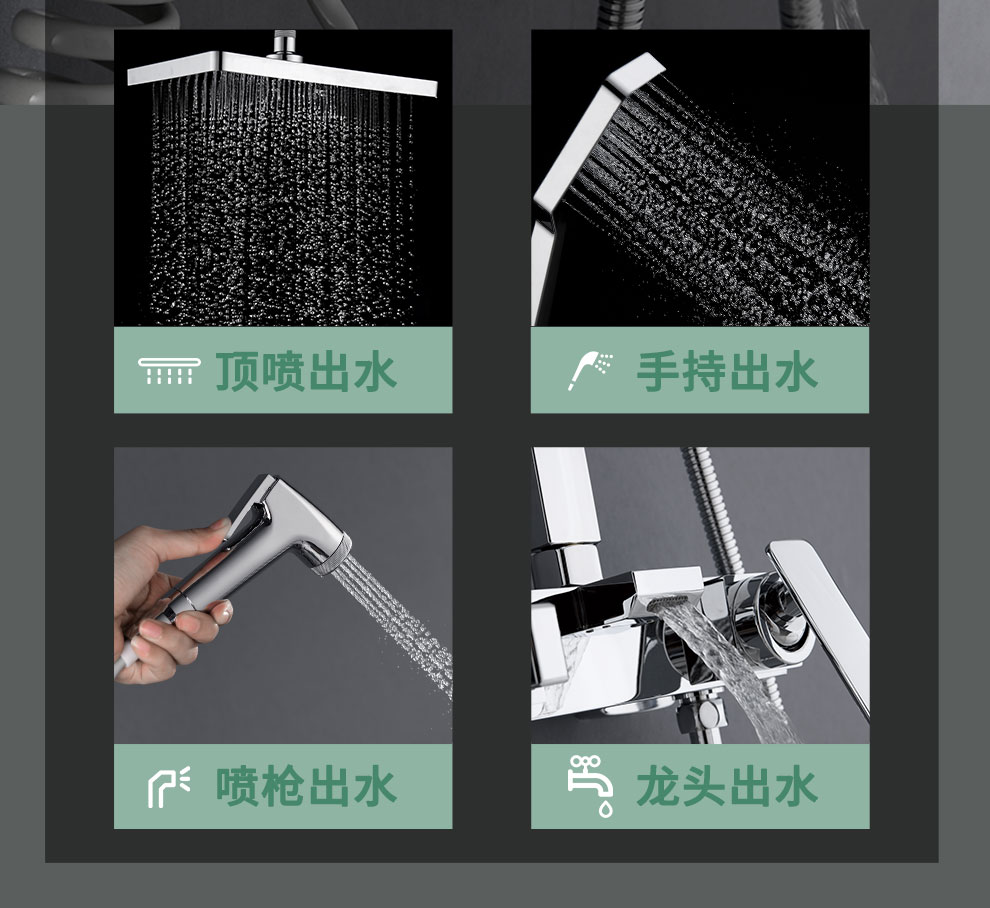 顶喷出水

手持出水

喷枪出水

龙头出水