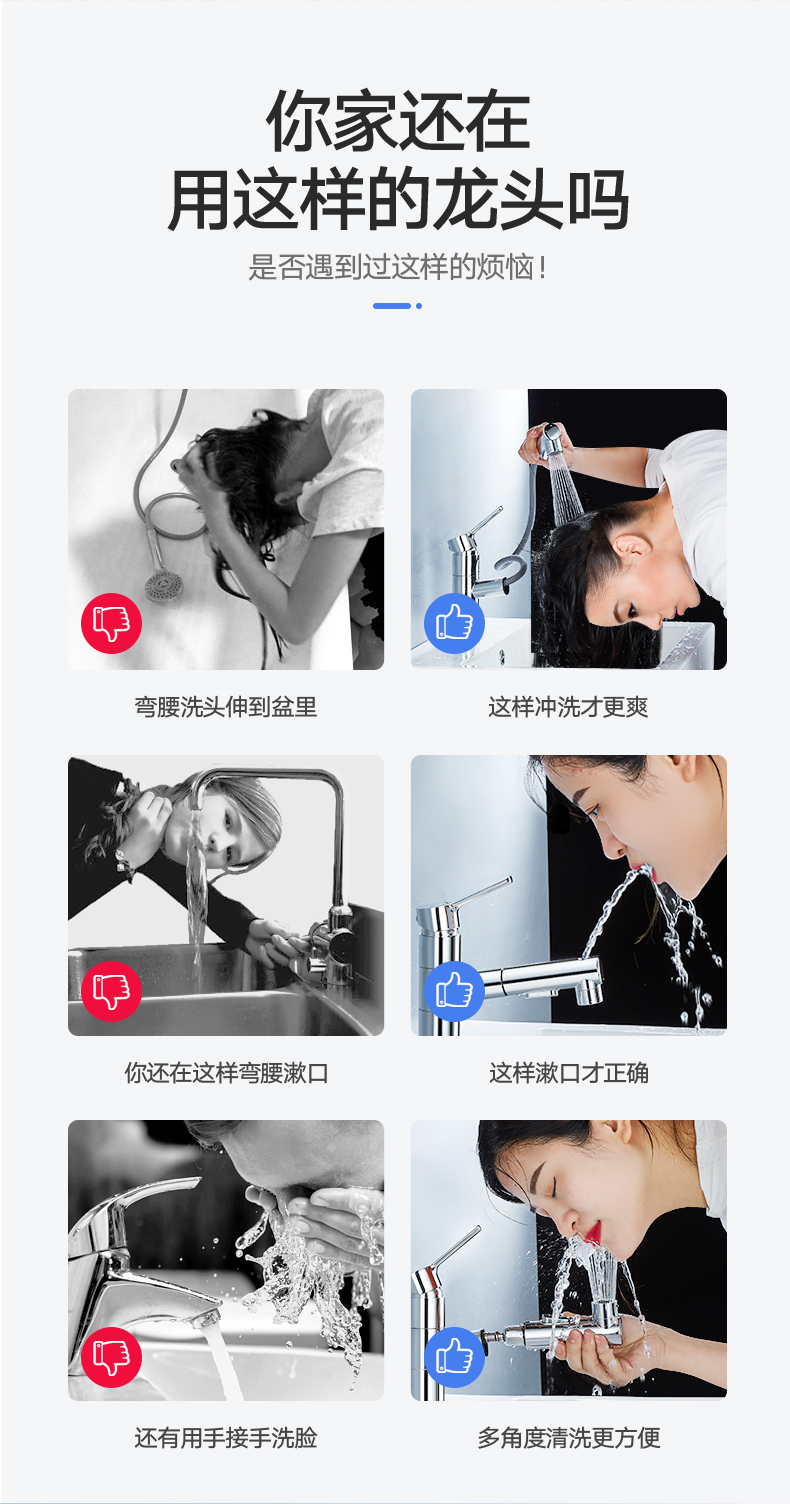 你家还在
用这样的龙头吗

是否遇到过这样的烦恼！

弯腰洗头伸到盆里

这样冲洗才更爽

你还在这样弯腰漱口

这样漱口才正确

还有用手接手洗脸

多角度清洗更方便