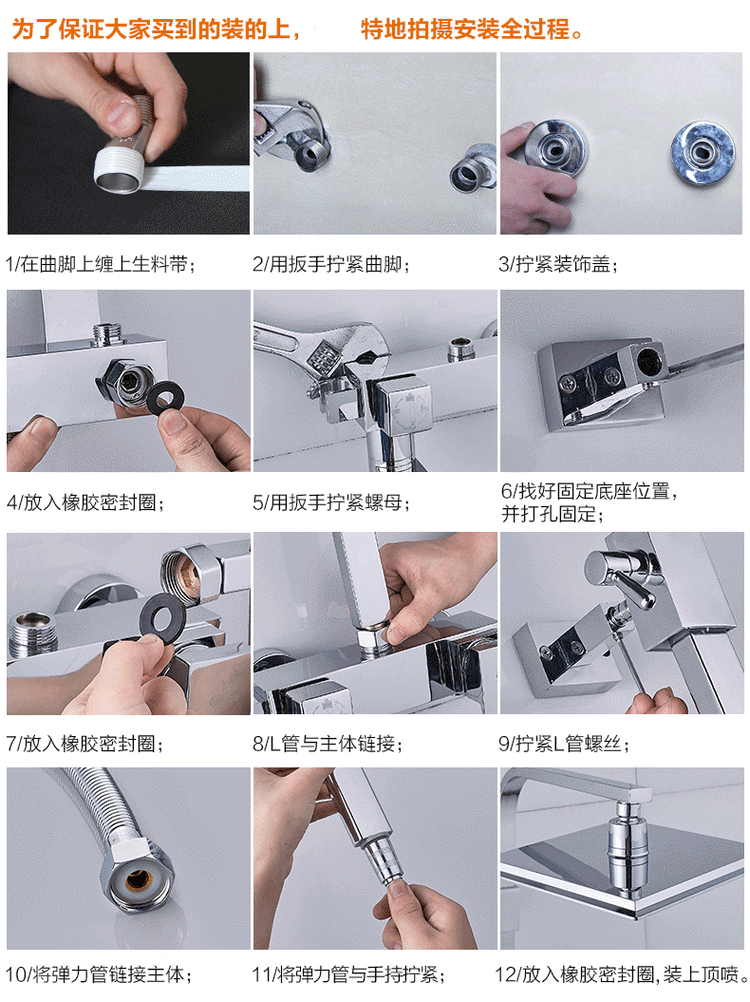 为了保证大家买到的装的上，　　特地拍摄安装全过程。

1/在曲脚上缠上生料带；

2/用扳手拧紧曲脚；

3/拧紧装饰盖；

4/放入橡胶密封圈；

5/用扳手拧紧螺母；

6/找好固定底座位置，并打孔固定；

7/放入橡胶密封圈；

8/L管与主体链接；

9/拧紧L管螺丝；

10/将弹力管链接主体；

11/将弹力管与手持拧紧；

12/放入橡胶密封圈，装上顶喷。