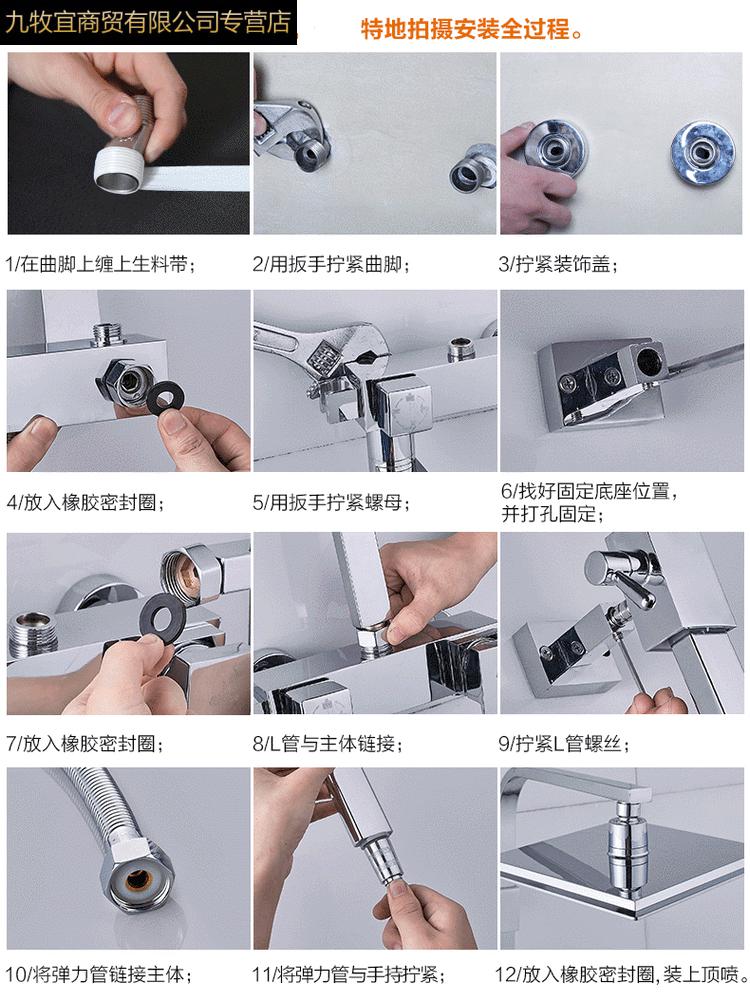 九牧宜商贸有限公司专营店

特地拍摄安装全过程。

1/在曲脚上缠上生料带；

2/用扳手拧紧曲脚；

3/拧紧装饰盖；

4/放入橡胶密封圈；

5/用扳手拧紧螺母；

6/找好固定底座位置，并打孔固定；

7/放入橡胶密封圈；

8/L管与主体链接；

9/拧紧L管螺丝；

10/将弹力管链接主体；

11/将弹力管与手持拧紧；

12/放入橡胶密封圈，装上顶喷。