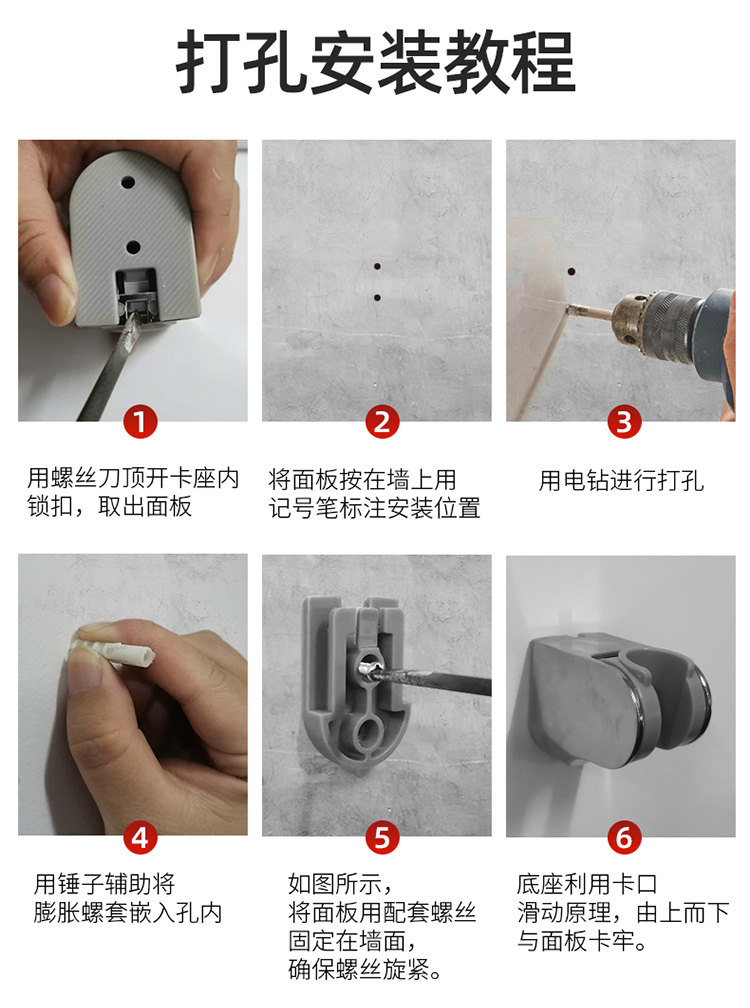 打孔安装教程

1
用螺丝刀顶开卡座内锁扣，取出面板

2
将面板按在墙上用记号笔标注安装位置

3
用电钻进行打孔

4
用锤子辅助将膨胀螺套嵌入孔内

5
如图所示，将面板用配套螺丝固定在墙面，确保螺丝旋紧。

6
底座利用卡口滑动原理，由上而下与面板卡牢。