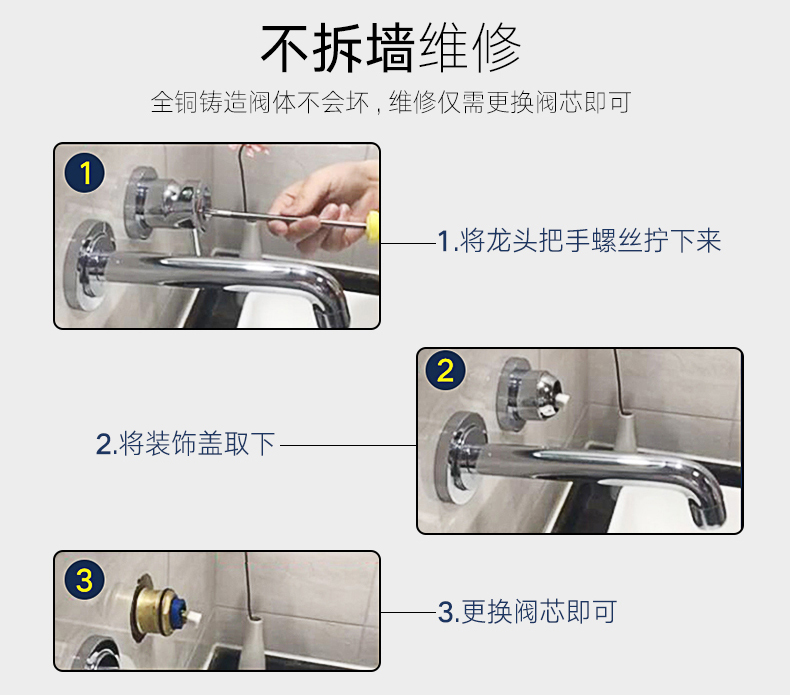 不拆墙维修

全铜铸造阀体不会坏，维修仅需更换阀芯即可

1

1.将龙头把手螺丝拧下来

2

2.将装饰盖取下

3

3.更换阀芯即可