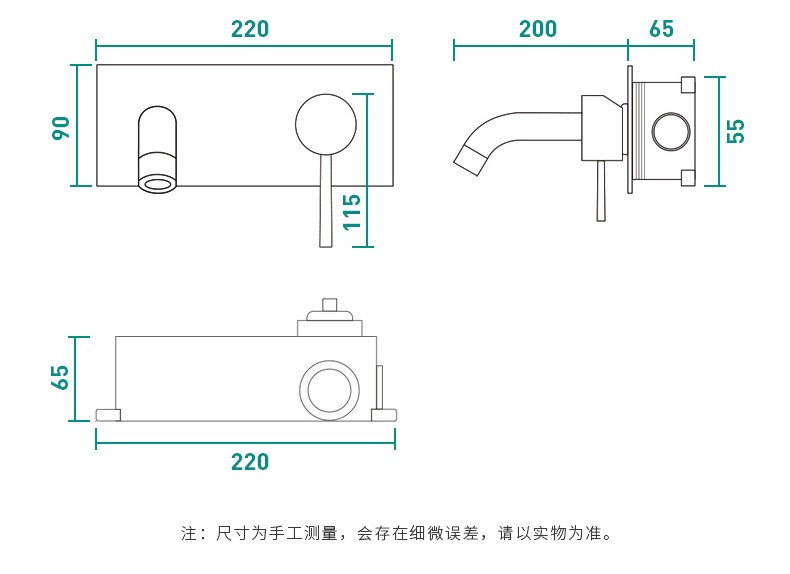 220

90

115

200

65

55

65

220

注：尺寸为手工测量，会存在细微误差，请以实物为准。