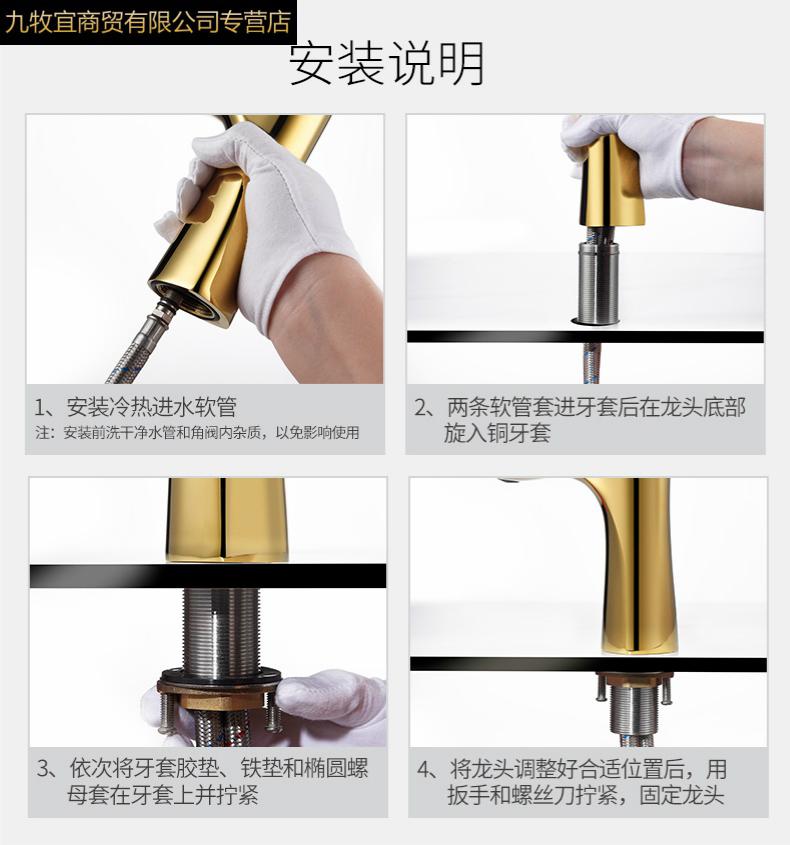 九牧宜商贸有限公司专营店

安装说明

1、安装冷热进水软管
注：安装前洗干净水管和角阀内杂质，以免影响使用

2、两条软管套进牙套后在龙头底部旋入铜牙套

3、依次将牙套胶垫、铁垫和椭圆螺母套在牙套上并拧紧

4、将龙头调整好合适位置后，用扳手和螺丝刀拧紧，固定龙头