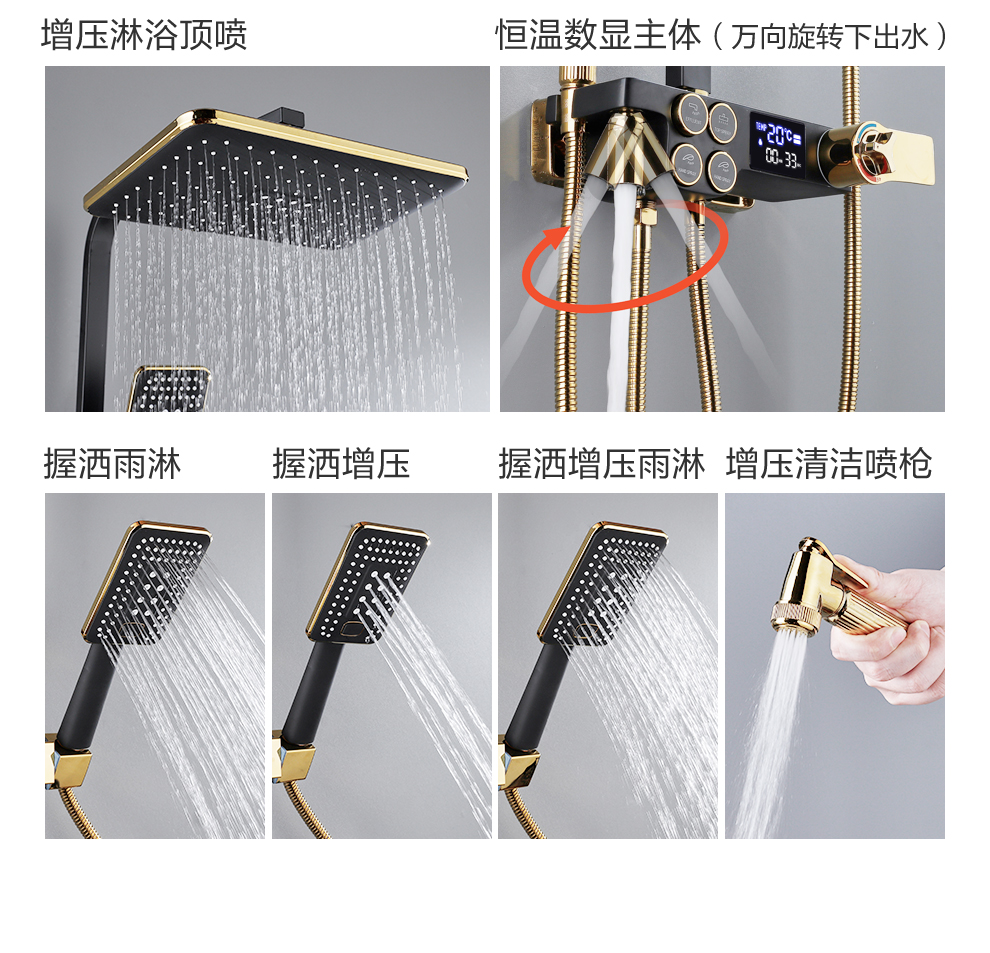 增压淋浴顶喷

恒温数显主体（万向旋转下出水）

TEMP 20°C
00 33

握洒雨淋

握洒增压

握洒增压雨淋

增压清洁喷枪