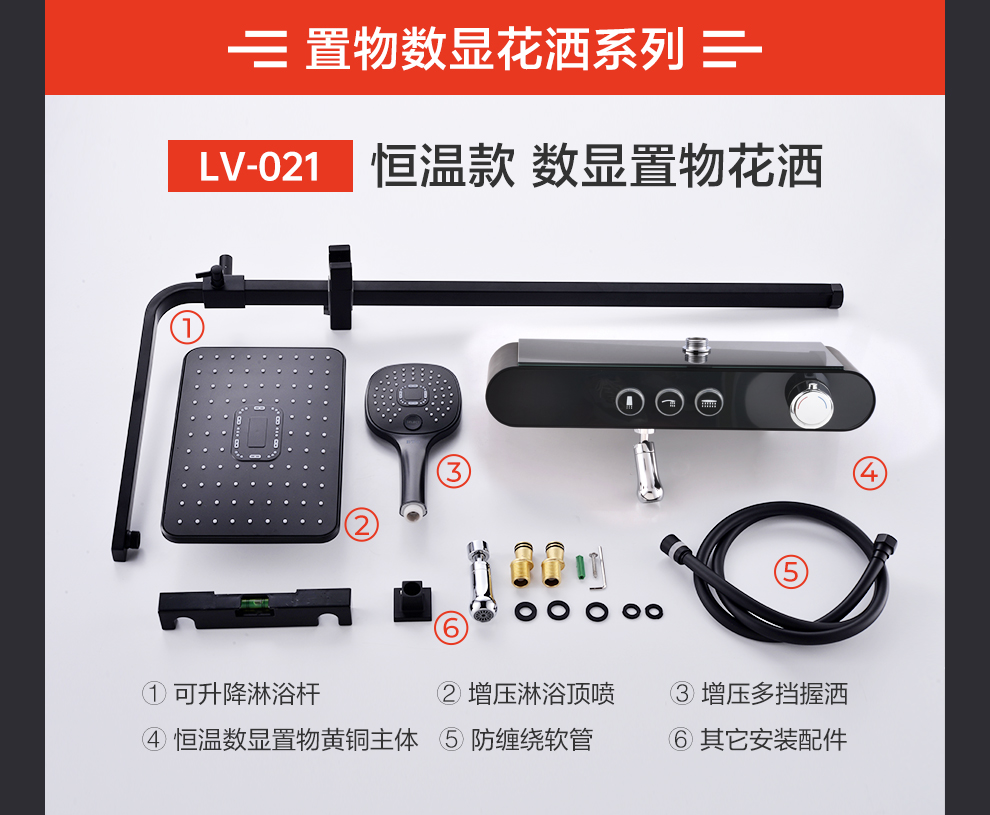 置物数显花洒系列

LV-021 恒温款 数显置物花洒

①

②

③

④

⑤

⑥

① 可升降淋浴杆 ② 增压淋浴顶喷 ③ 增压多挡握洒

④ 恒温数显置物黄铜主体 ⑤ 防缠绕软管 ⑥ 其它安装配件