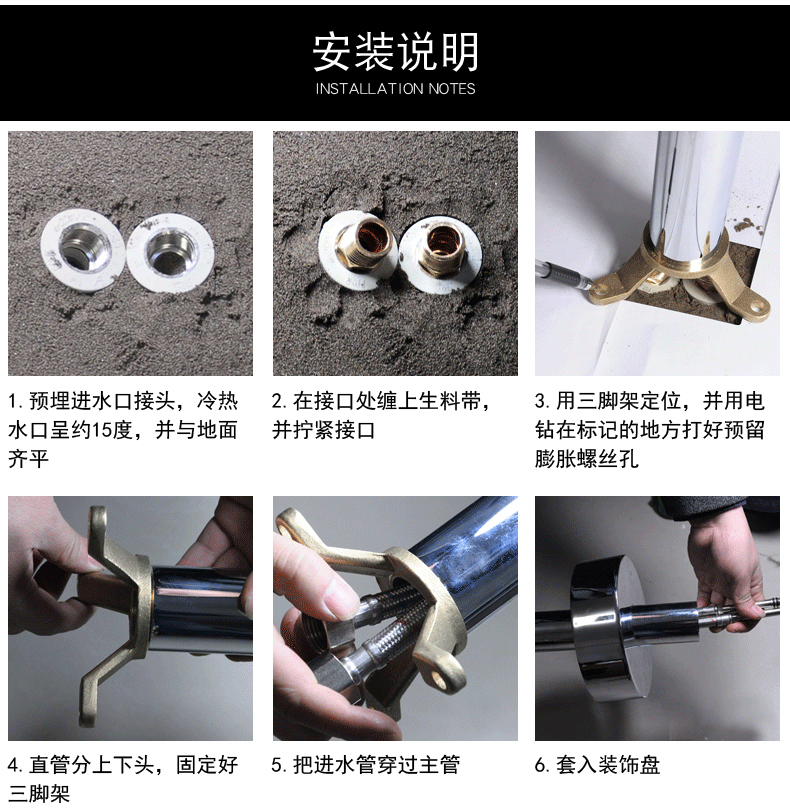 安装说明
INSTALLATION NOTES

1. 预埋进水口接头，冷热水口呈约15度，并与地面齐平

2. 在接口处缠上生料带，并拧紧接口

3. 用三脚架定位，并用电钻在标记的地方打好预留膨胀螺丝孔

4. 直管分上下头，固定好三脚架

5. 把进水管穿过主管

6. 套入装饰盘