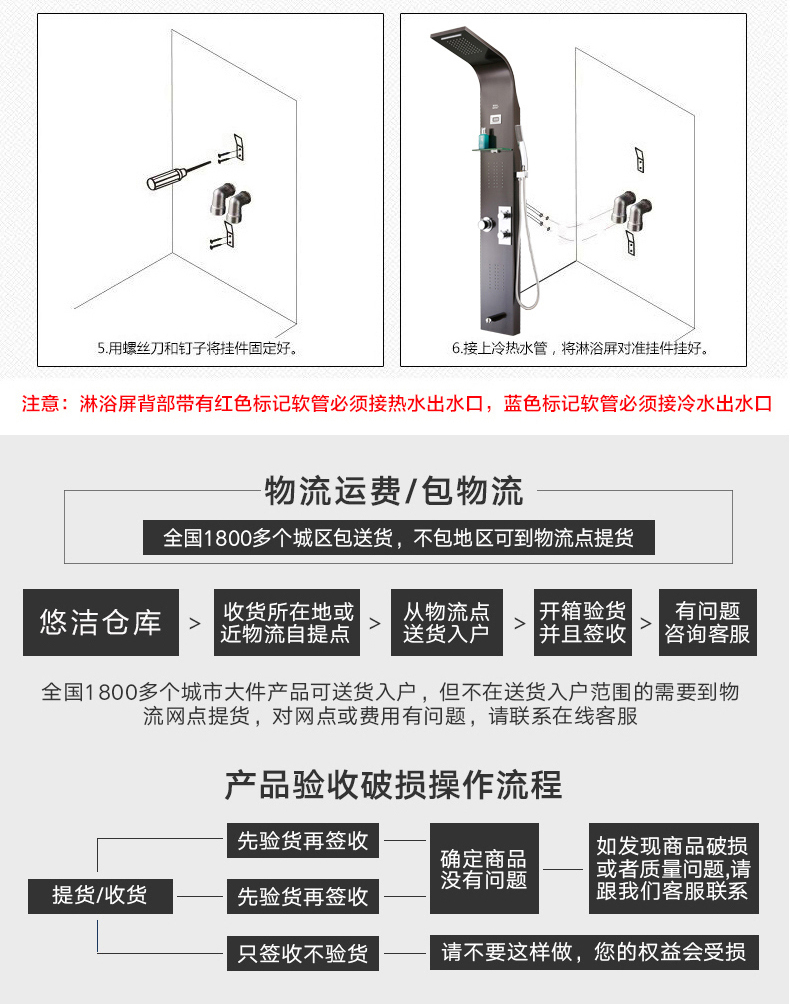 5.用螺丝刀和钉子将挂件固定好。

6.接上冷热水管，将淋浴屏对准挂件挂好。

注意：淋浴屏背部带有红色标记软管必须接热水出水口，蓝色标记软管必须接冷水出水口

物流运费/包物流

全国1800多个城区包送货，不包地区可到物流点提货

悠洁仓库 > 收货所在地或近物流自提点 > 从物流点送货入户 > 开箱验货并且签收 > 有问题咨询客服

全国1800多个城市大件产品可送货入户，但不在送货入户范围的需要到物流网点提货，对网点或费用有问题，请联系在线客服

产品验收破损操作流程

提货/收货

先验货再签收

先验货再签收

只签收不验货

确定商品没有问题

如发现商品破损或者质量问题,请跟我们客服联系

请不要这样做，您的权益会受损