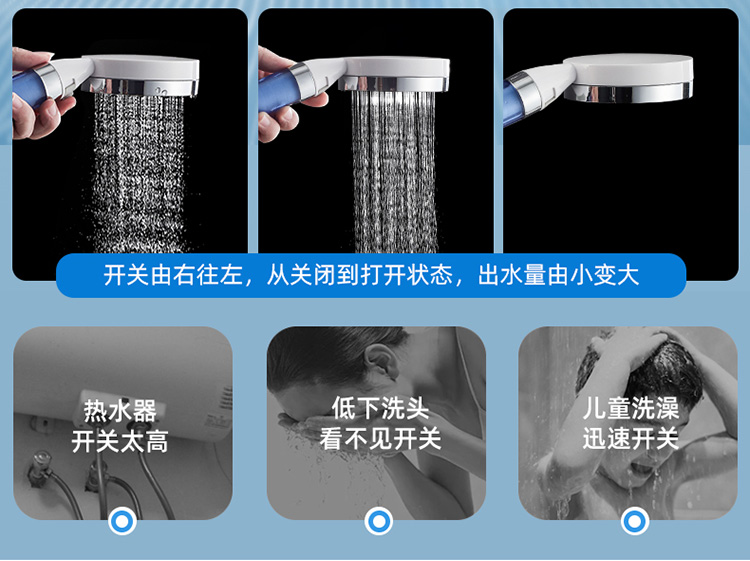 开关由右往左，从关闭到打开状态，出水量由小变大

热水器
开关太高

低下洗头
看不见开关

儿童洗澡
迅速开关