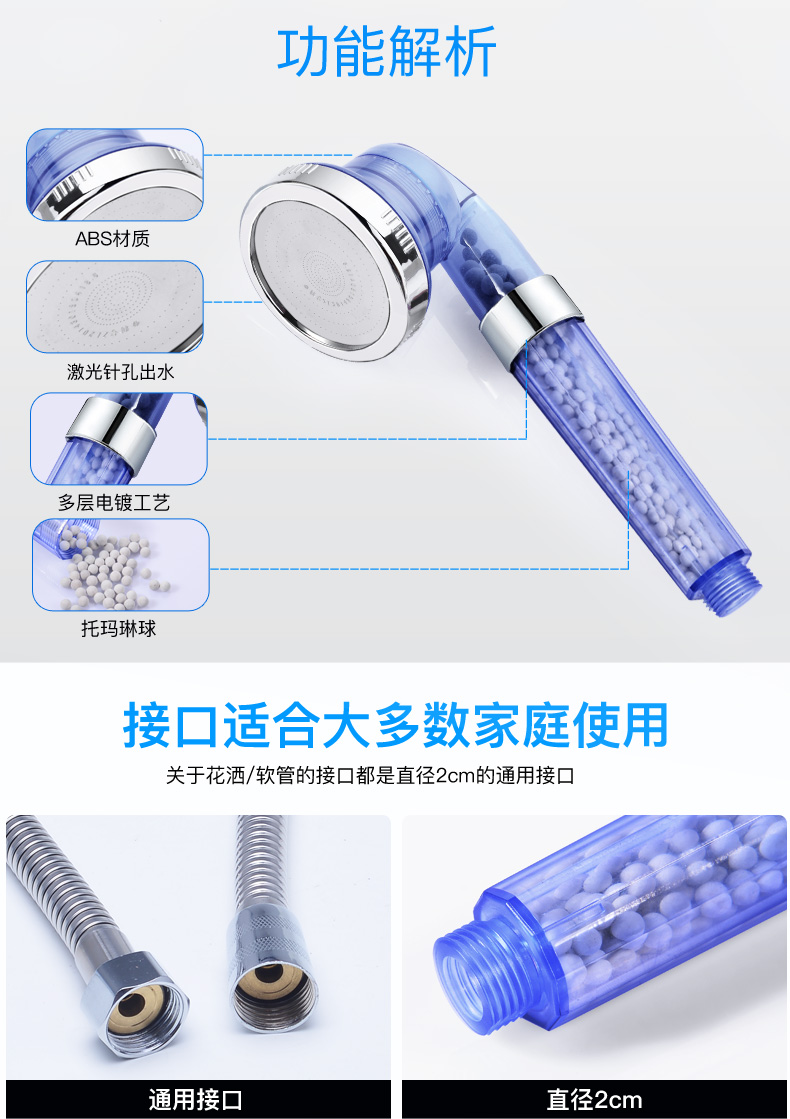 功能解析

ABS材质

激光针孔出水

多层电镀工艺

托玛琳球

接口适合大多数家庭使用

关于花洒/软管的接口都是直径2cm的通用接口

通用接口

直径2cm