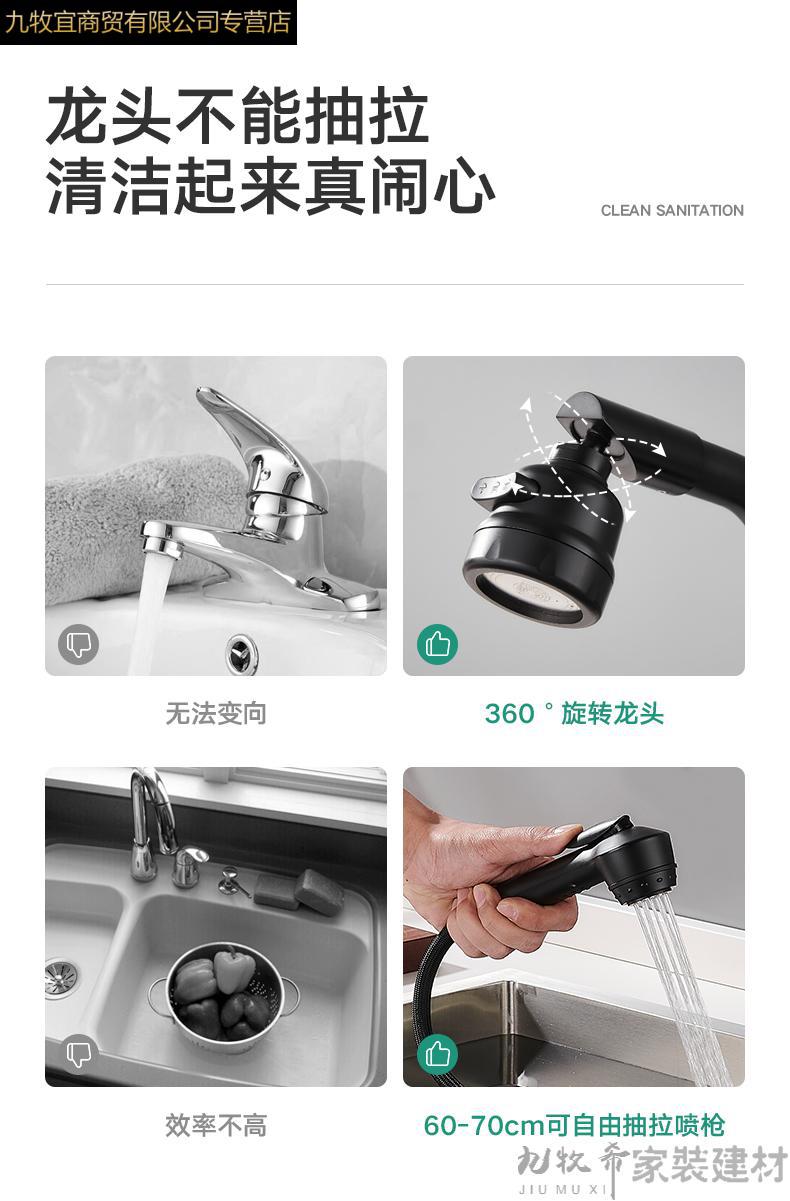 九牧宜商贸有限公司专营店

龙头不能抽拉
清洁起来真闹心

CLEAN SANITATION

无法变向

360 ° 旋转龙头

效率不高

60-70cm可自由抽拉喷枪

九牧希 家装建材
JIU MU XI