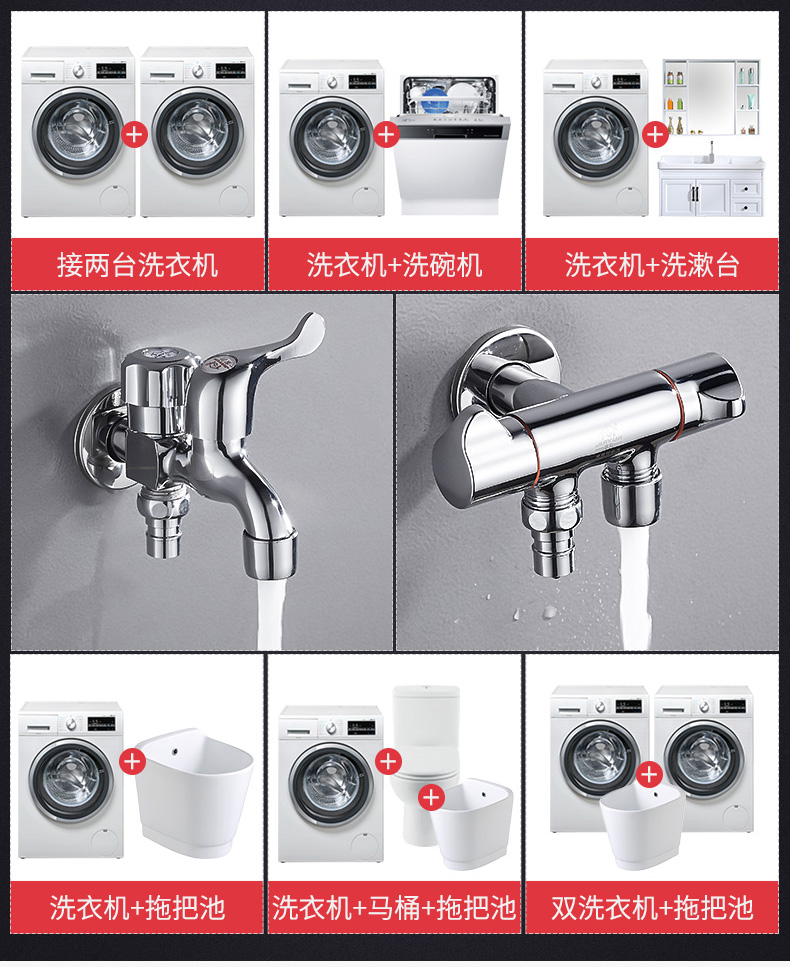 接两台洗衣机

洗衣机+洗碗机

洗衣机+洗漱台

洗衣机+拖把池

洗衣机+马桶+拖把池

双洗衣机+拖把池