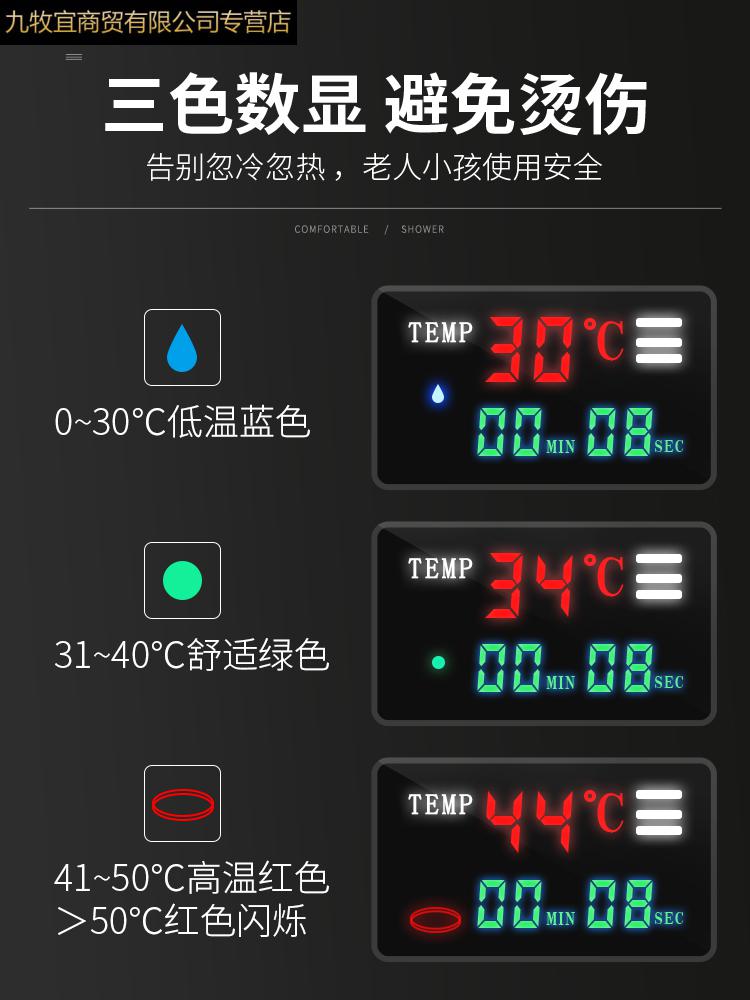 九牧宜商贸有限公司专营店

三色数显 避免烫伤

告别忽冷忽热，老人小孩使用安全

COMFORTABLE / SHOWER

0~30°C低温蓝色

TEMP 30°C

00 MIN 08 SEC

31~40°C舒适绿色

TEMP 34°C

00 MIN 08 SEC

41~50°C高温红色
>50°C红色闪烁

TEMP 44°C

00 MIN 08 SEC