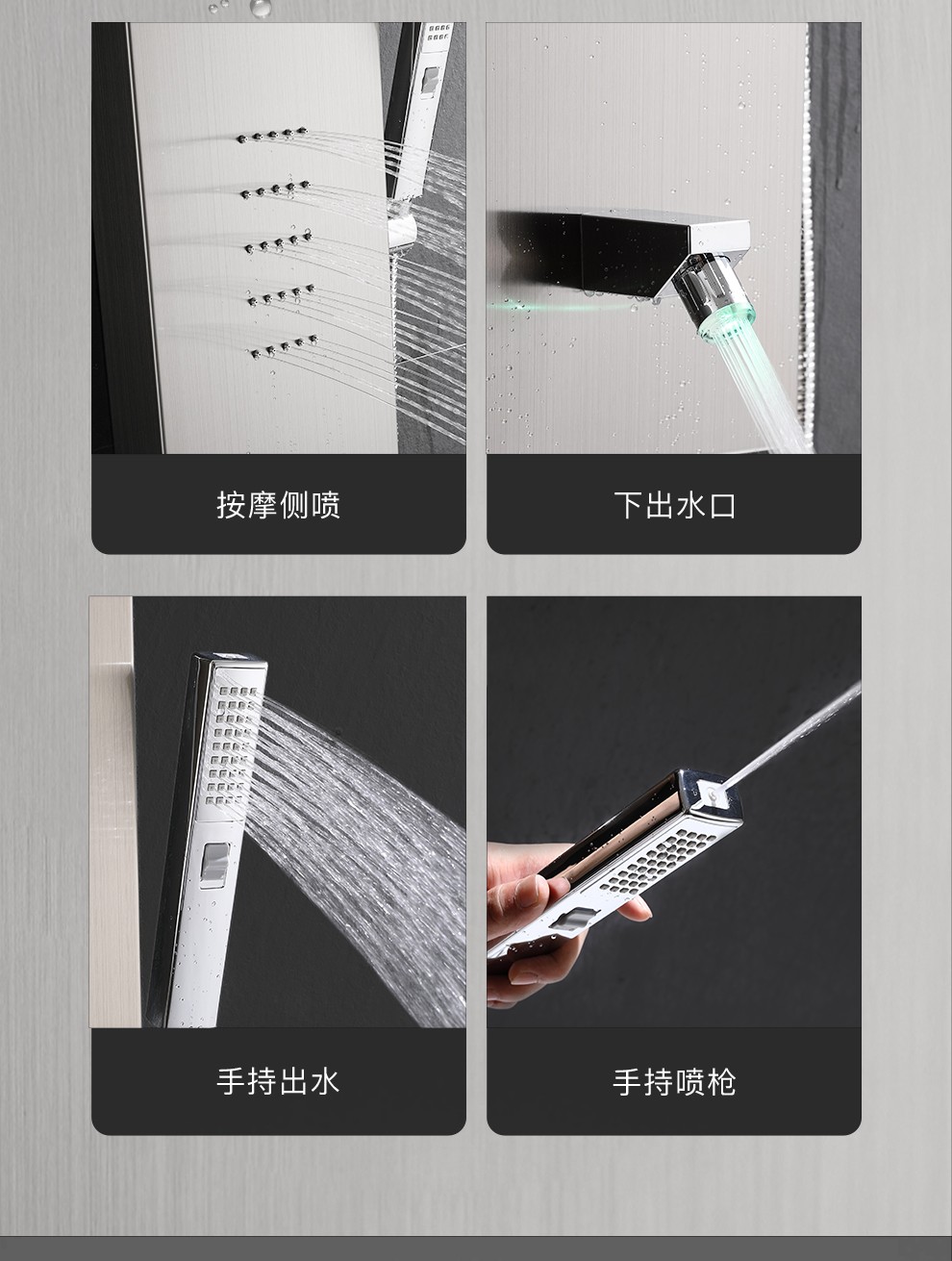 按摩侧喷

下出水口

手持出水

手持喷枪