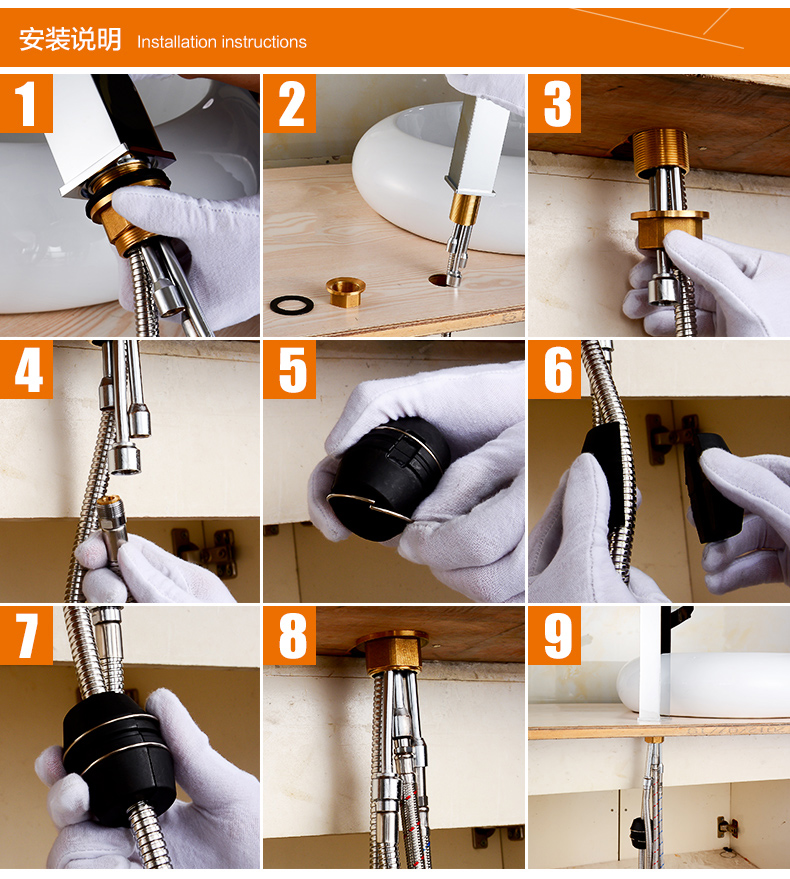 安装说明 Installation instructions

1

2

3

4

5

6

7

8

9