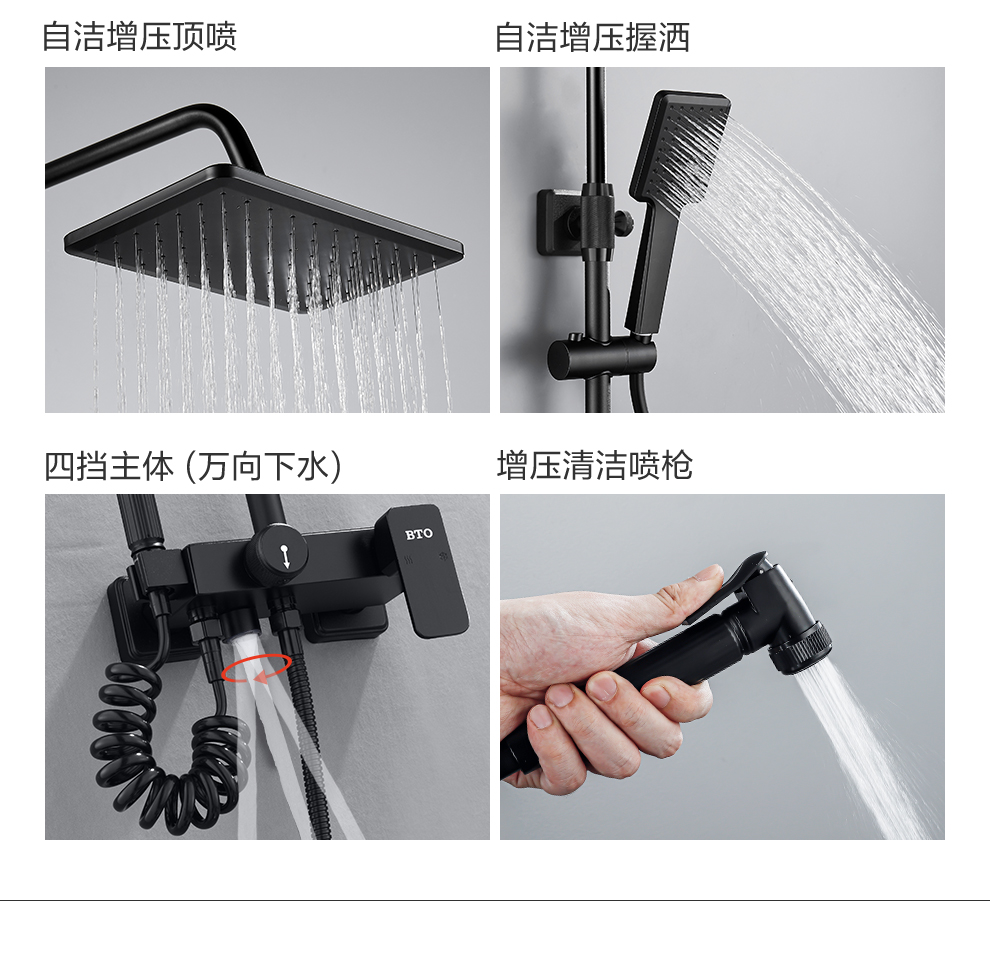 自洁增压顶喷

自洁增压握洒

四挡主体 (万向下水)

BTO

增压清洁喷枪