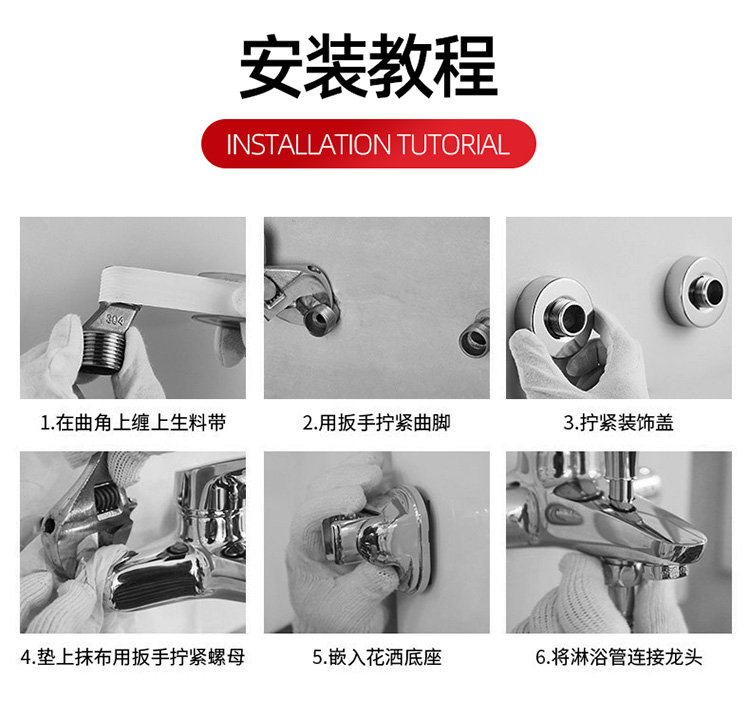 安装教程

INSTALLATION TUTORIAL

304

1.在曲角上缠上生料带

2.用扳手拧紧曲脚

3.拧紧装饰盖

4.垫上抹布用扳手拧紧螺母

5.嵌入花洒底座

6.将淋浴管连接龙头