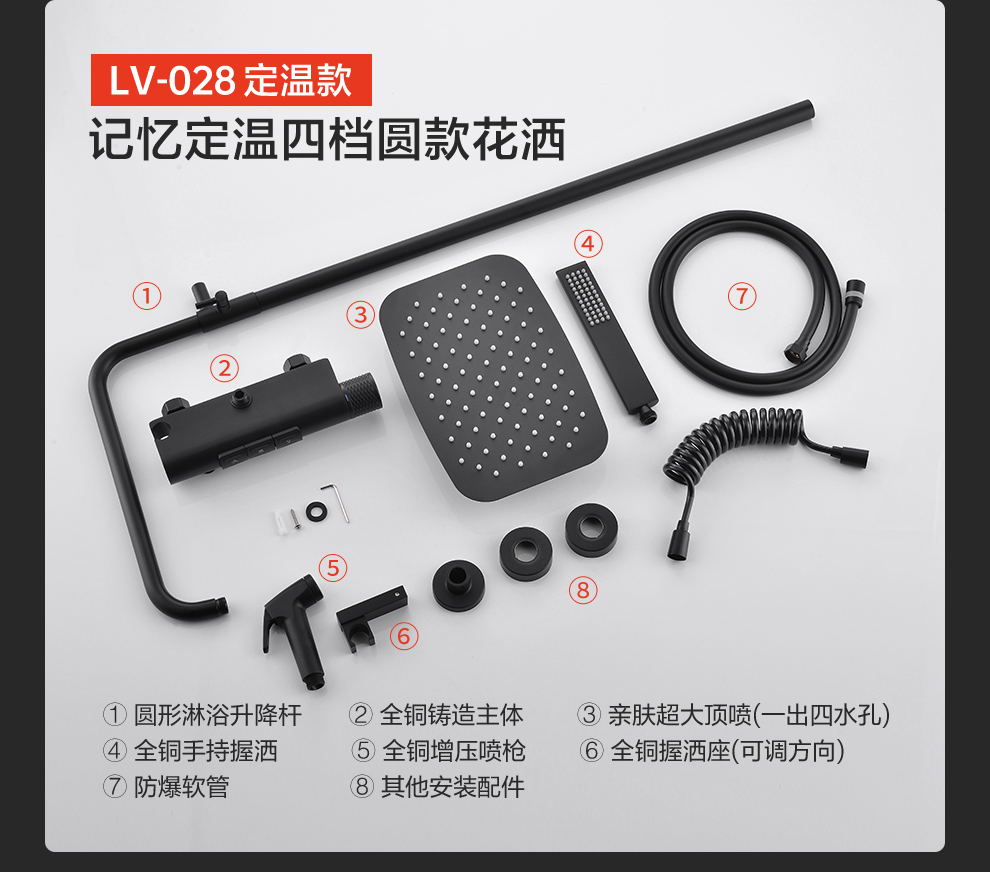 LV-028 定温款

记忆定温四档圆款花洒

①

②

③

④

⑦

⑤

⑥

⑧

① 圆形淋浴升降杆　② 全铜铸造主体　③ 亲肤超大顶喷(一出四水孔)

④ 全铜手持握洒　⑤ 全铜增压喷枪　⑥ 全铜握洒座(可调方向)

⑦ 防爆软管　⑧ 其他安装配件