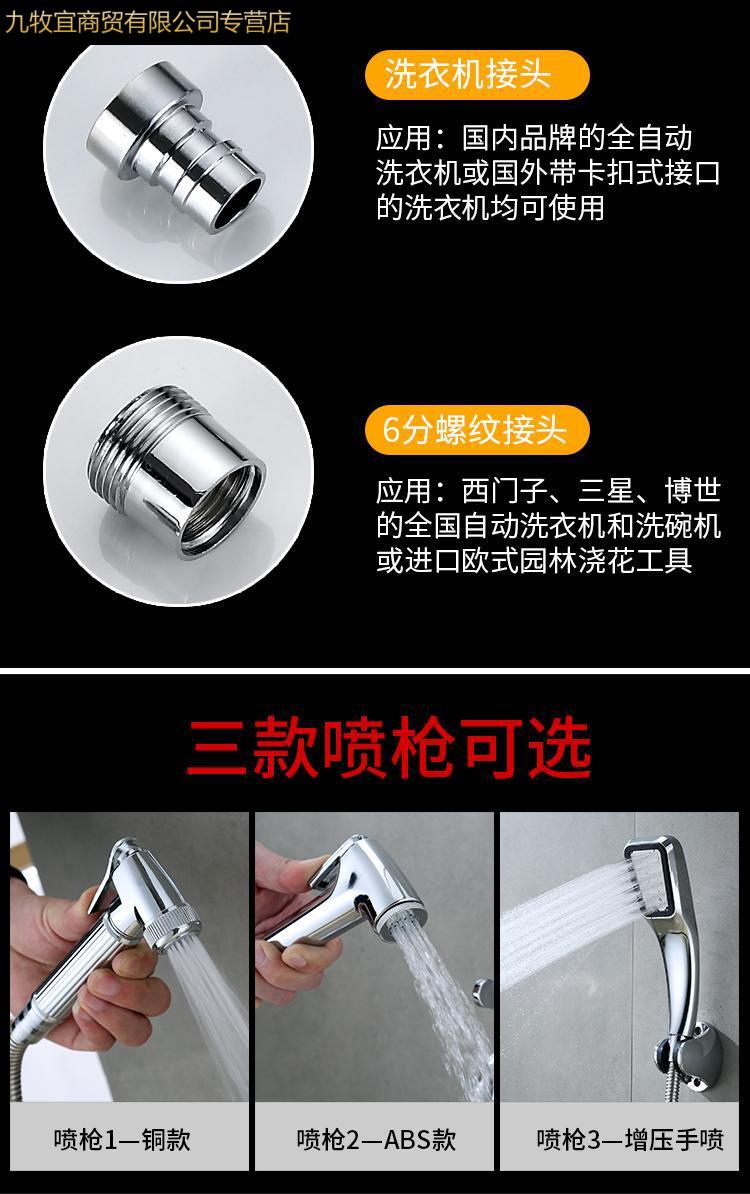 九牧宜商贸有限公司专营店

洗衣机接头

应用：国内品牌的全自动洗衣机或国外带卡扣式接口的洗衣机均可使用

6分螺纹接头

应用：西门子、三星、博世的全国自动洗衣机和洗碗机或进口欧式园林浇花工具

三款喷枪可选

喷枪1—铜款

喷枪2—ABS款

喷枪3—增压手喷