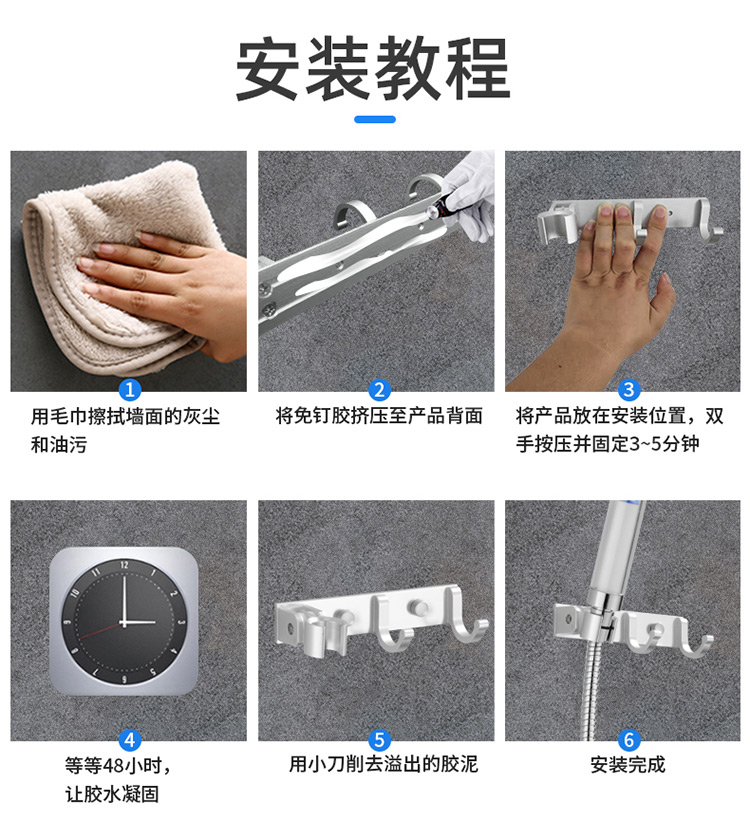 安装教程

1
用毛巾擦拭墙面的灰尘和油污

2
将免钉胶挤压至产品背面

3
将产品放在安装位置，双手按压并固定3~5分钟

12 1 2 3 4 5 6 7 8 9 10 11

4
等等48小时，让胶水凝固

5
用小刀削去溢出的胶泥

6
安装完成