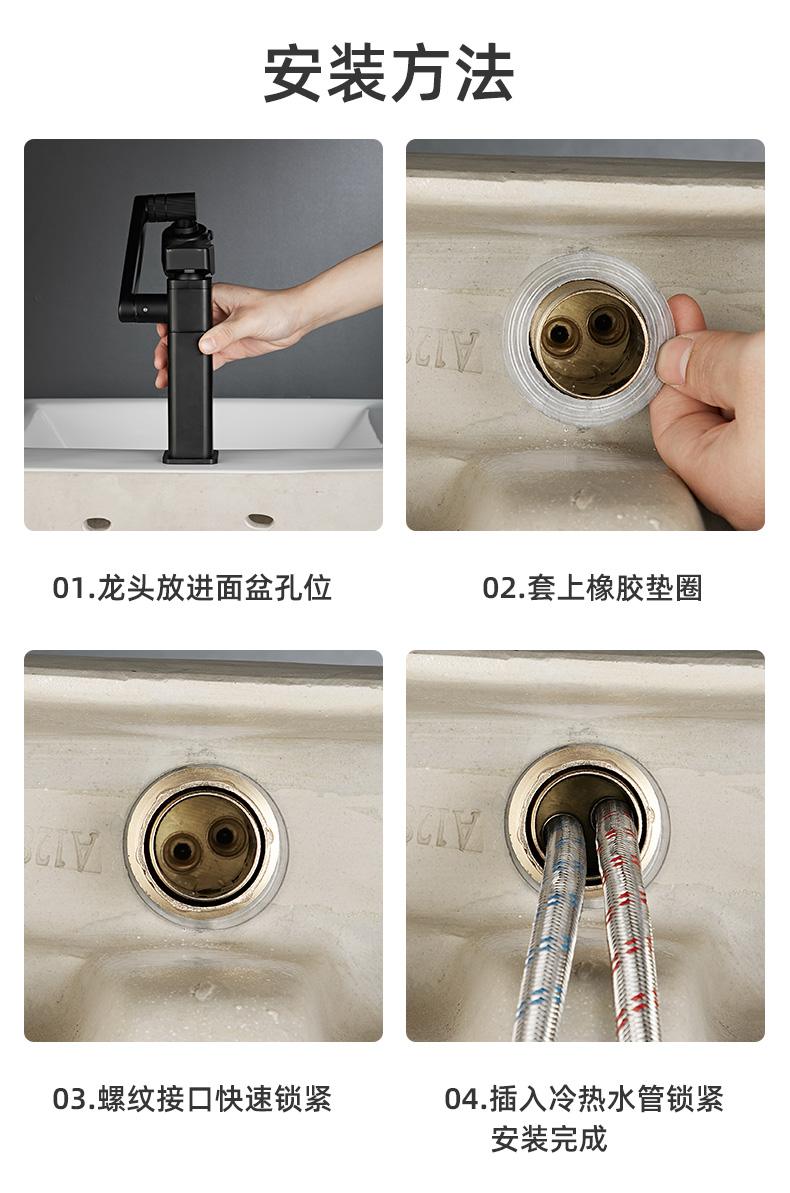 安装方法

01.龙头放进面盆孔位

02.套上橡胶垫圈

03.螺纹接口快速锁紧

04.插入冷热水管锁紧
安装完成