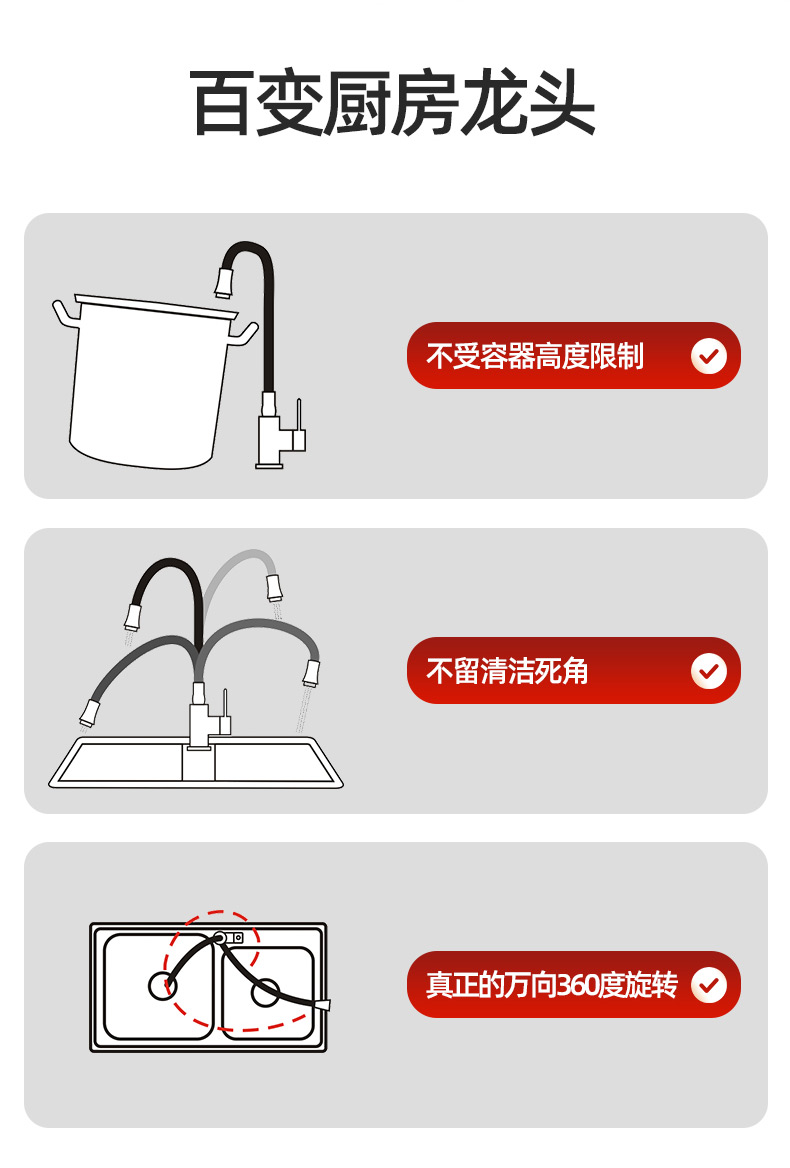 百变厨房龙头

不受容器高度限制

不留清洁死角

真正的万向360度旋转