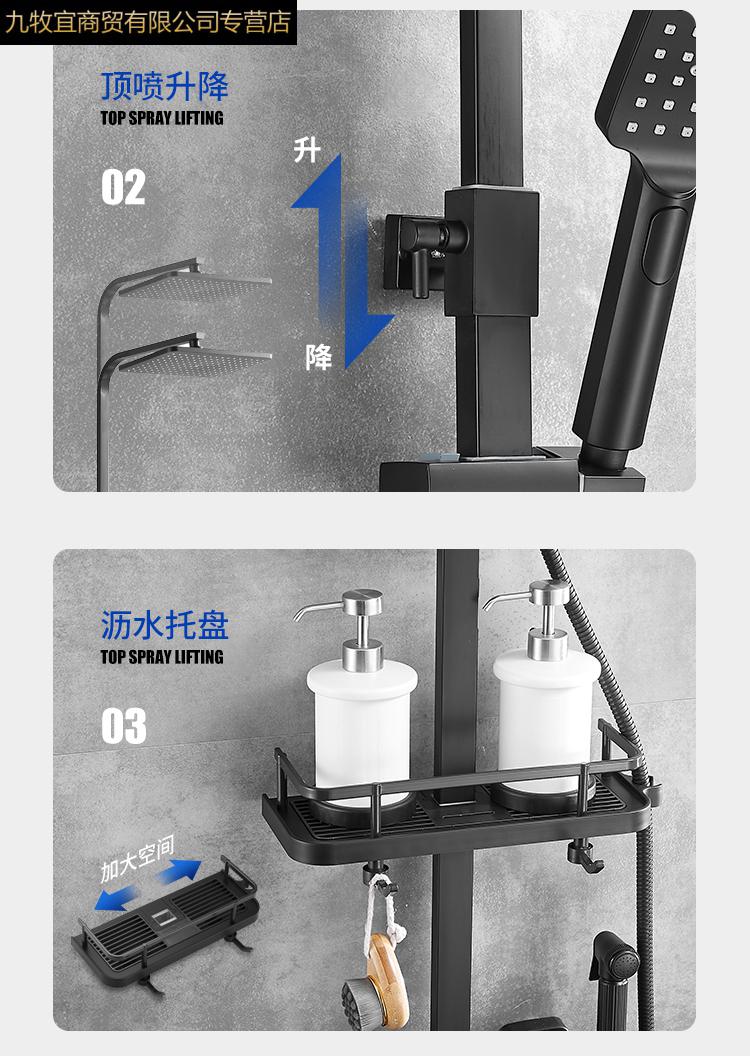 九牧宜商贸有限公司专营店

顶喷升降
TOP SPRAY LIFTING

02

升

降

沥水托盘
TOP SPRAY LIFTING

03

加大空间