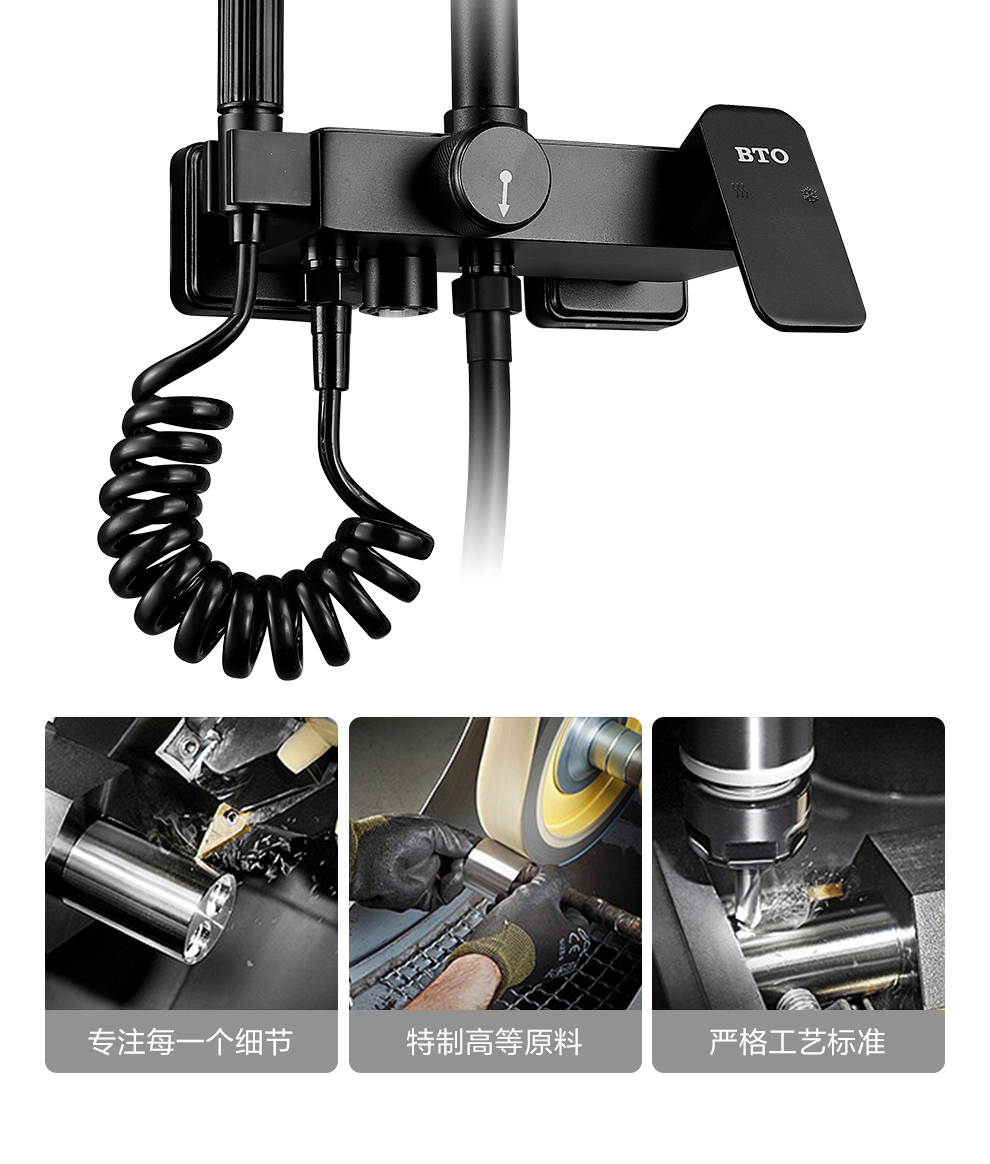 BTO

专注每一个细节

特制高等原料

严格工艺标准