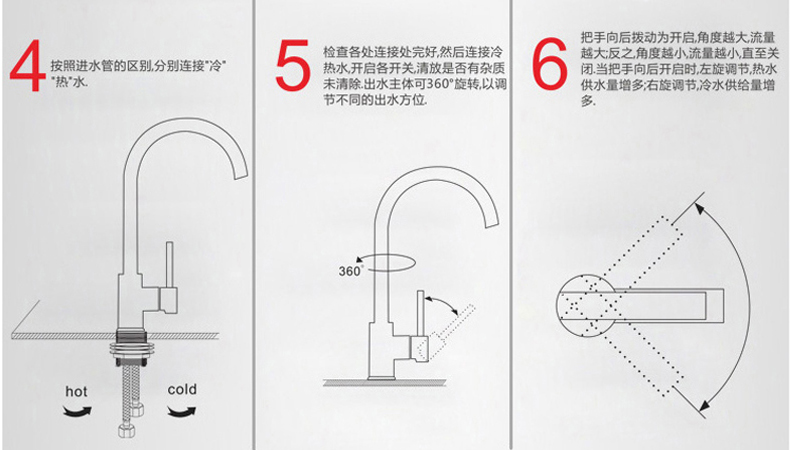 4 按照进水管的区别,分别连接"冷" "热"水.

hot

cold

5 检查各处连接处完好,然后连接冷热水,开启各开关,清放是否有杂质未清除.出水主体可360°旋转,以调节不同的出水方位.

360°

6 把手向后拨动为开启,角度越大,流量越大;反之,角度越小,流量越小,直至关闭.当把手向后开启时,左旋调节,热水供水量增多;右旋调节,冷水供给量增多.