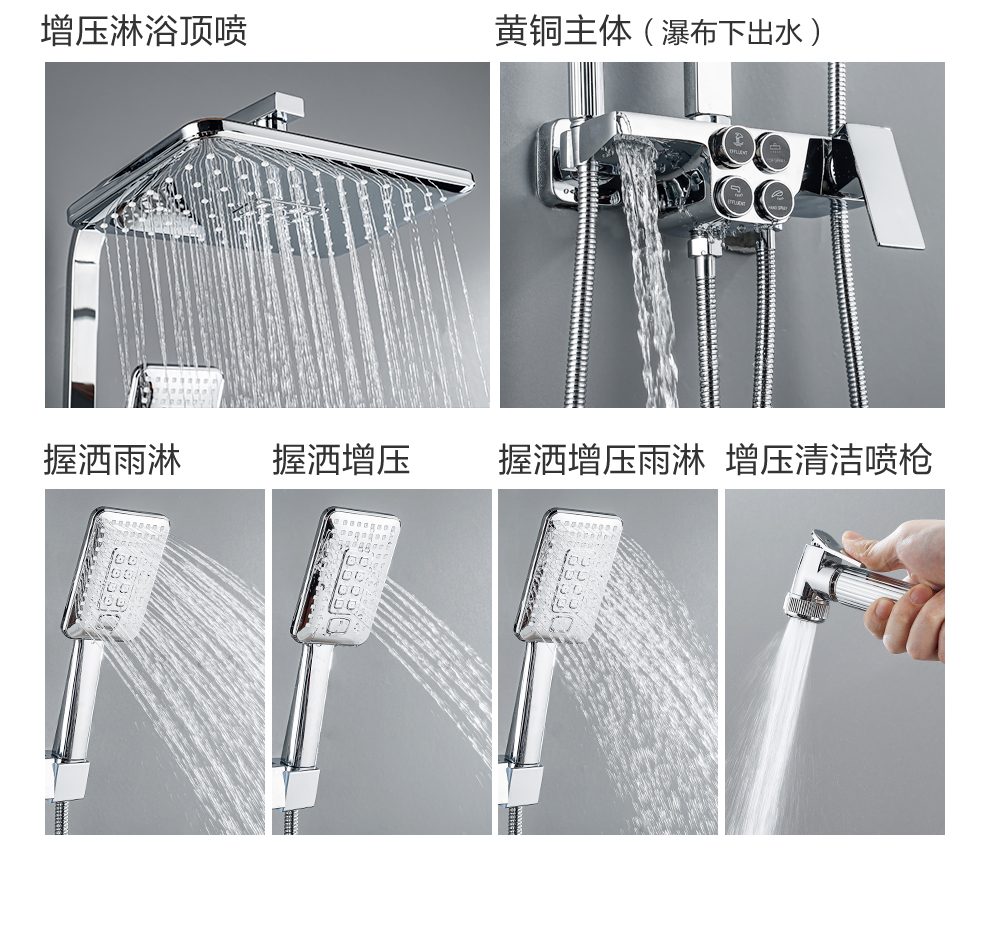 增压淋浴顶喷

黄铜主体（瀑布下出水）

握洒雨淋

握洒增压

握洒增压雨淋

增压清洁喷枪