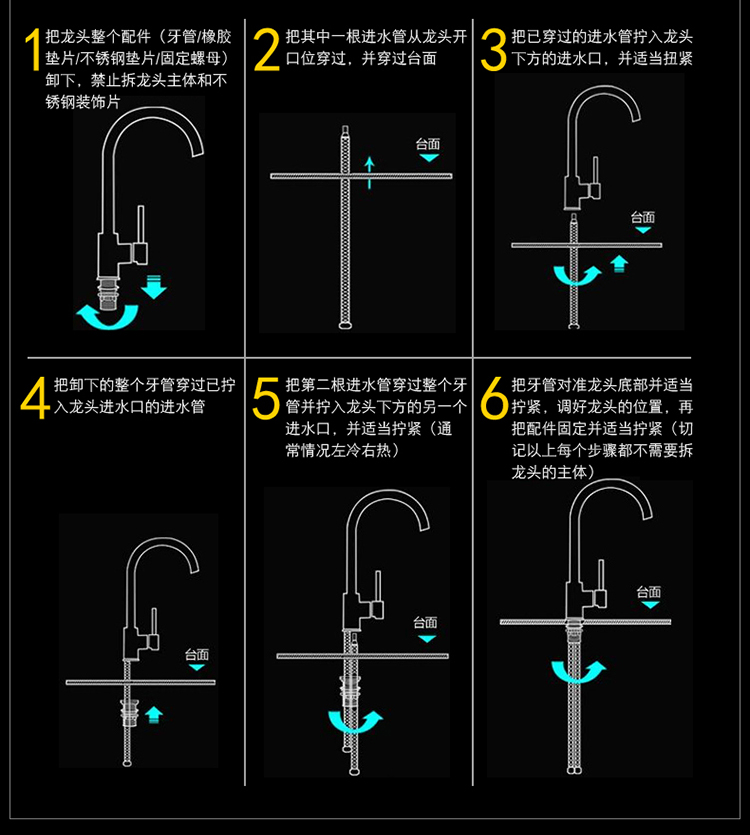 1 把龙头整个配件（牙管/橡胶垫片/不锈钢垫片/固定螺母）卸下，禁止拆龙头主体和不锈钢装饰片

2 把其中一根进水管从龙头开口位穿过，并穿过台面

台面

3 把已穿过的进水管拧入龙头下方的进水口，并适当扭紧

台面

4 把卸下的整个牙管穿过已拧入龙头进水口的进水管

台面

5 把第二根进水管穿过整个牙管并拧入龙头下方的另一个进水口，并适当拧紧（通常情况左冷右热）

台面

6 把牙管对准龙头底部并适当拧紧，调好龙头的位置，再把配件固定并适当拧紧（切记以上每个步骤都不需要拆龙头的主体）

台面