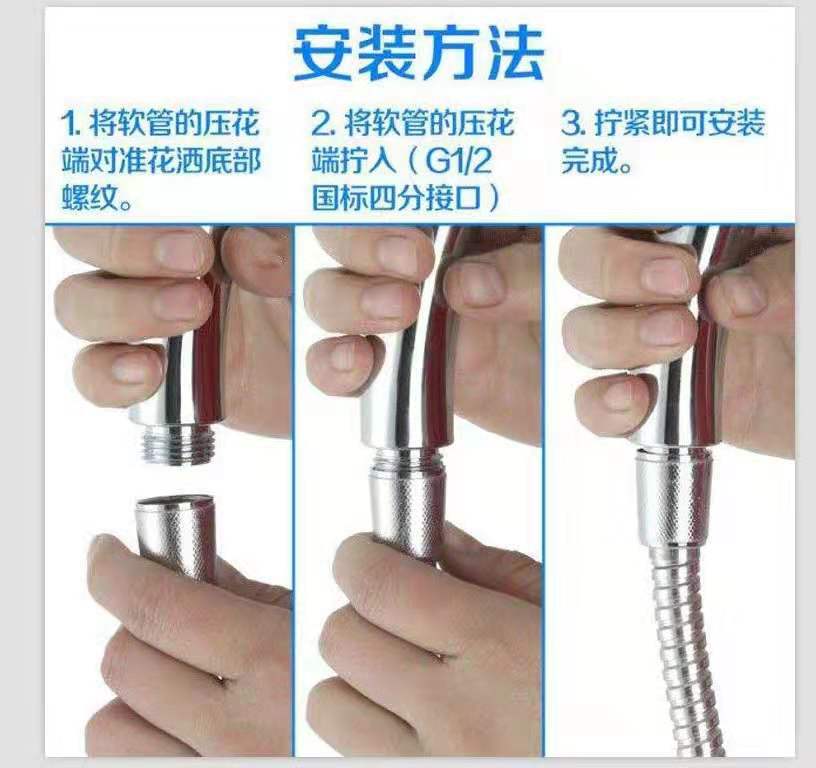 安装方法

1. 将软管的压花端对准花洒底部螺纹。

2. 将软管的压花端拧入（G1/2 国标四分接口）

3. 拧紧即可安装完成。