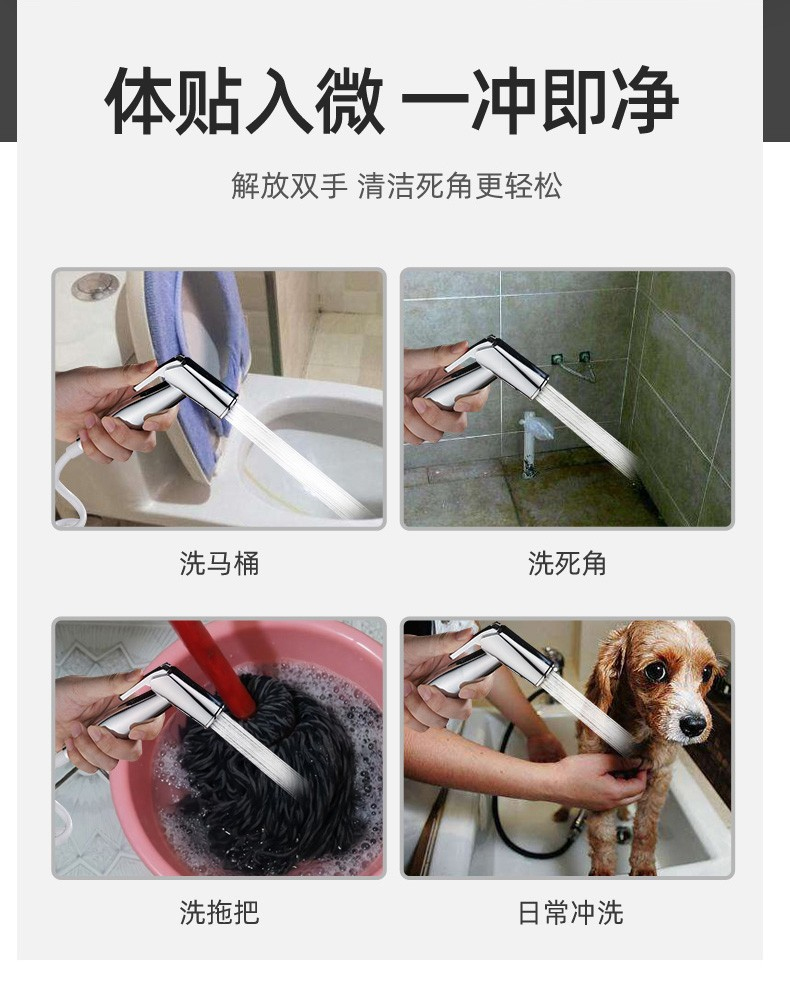 体贴入微 一冲即净

解放双手 清洁死角更轻松

洗马桶

洗死角

洗拖把

日常冲洗