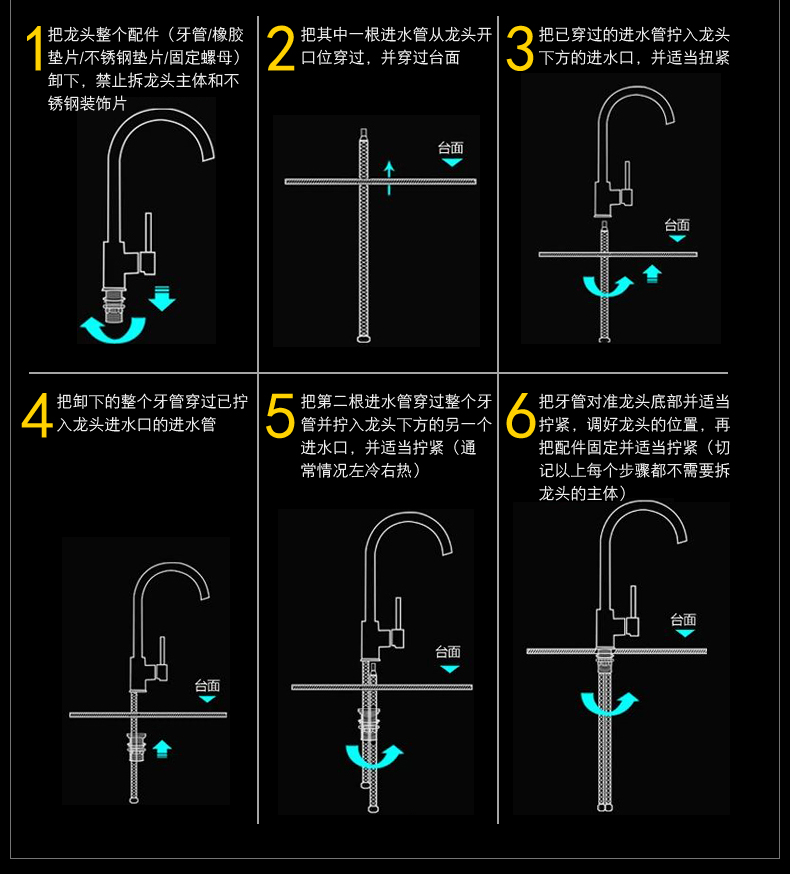 1 把龙头整个配件（牙管/橡胶垫片/不锈钢垫片/固定螺母）卸下，禁止拆龙头主体和不锈钢装饰片

2 把其中一根进水管从龙头开口位穿过，并穿过台面

台面

3 把已穿过的进水管拧入龙头下方的进水口，并适当扭紧

台面

4 把卸下的整个牙管穿过已拧入龙头进水口的进水管

台面

5 把第二根进水管穿过整个牙管并拧入龙头下方的另一个进水口，并适当拧紧（通常情况左冷右热）

台面

6 把牙管对准龙头底部并适当拧紧，调好龙头的位置，再把配件固定并适当拧紧（切记以上每个步骤都不需要拆龙头的主体）

台面