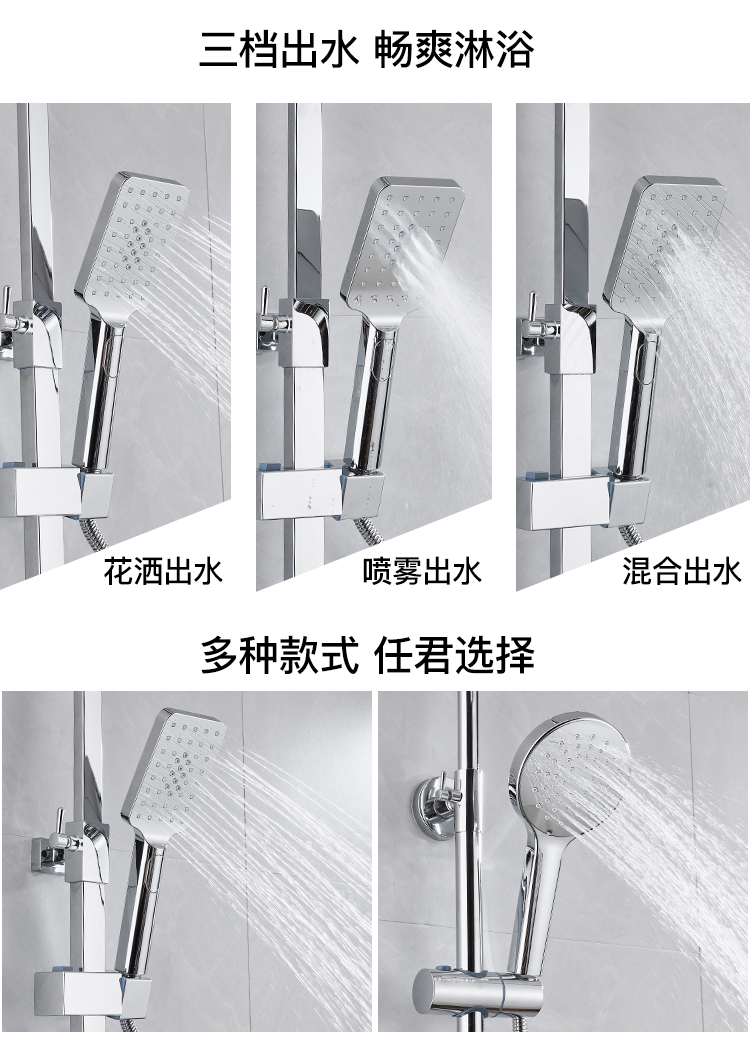 三档出水 畅爽淋浴

花洒出水

喷雾出水

混合出水

多种款式 任君选择