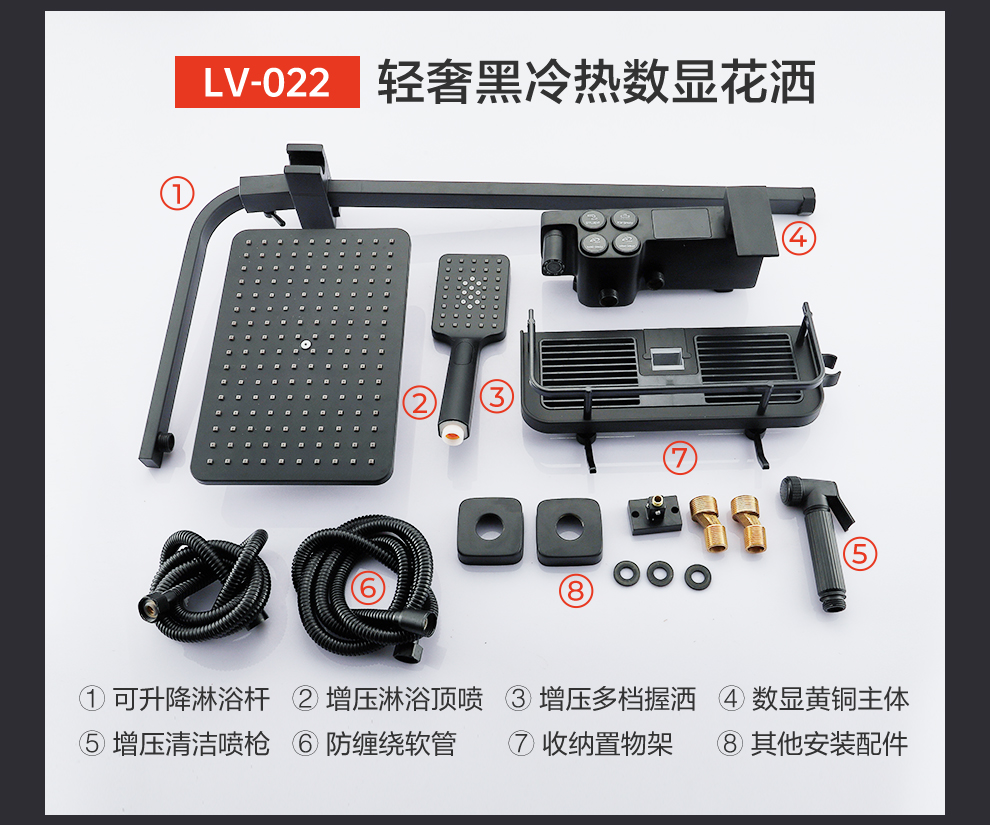 LV-022 轻奢黑冷热数显花洒

①

④

② ③

⑦

⑤

⑥

⑧

① 可升降淋浴杆 ② 增压淋浴顶喷 ③ 增压多档握洒 ④ 数显黄铜主体

⑤ 增压清洁喷枪 ⑥ 防缠绕软管 ⑦ 收纳置物架 ⑧ 其他安装配件