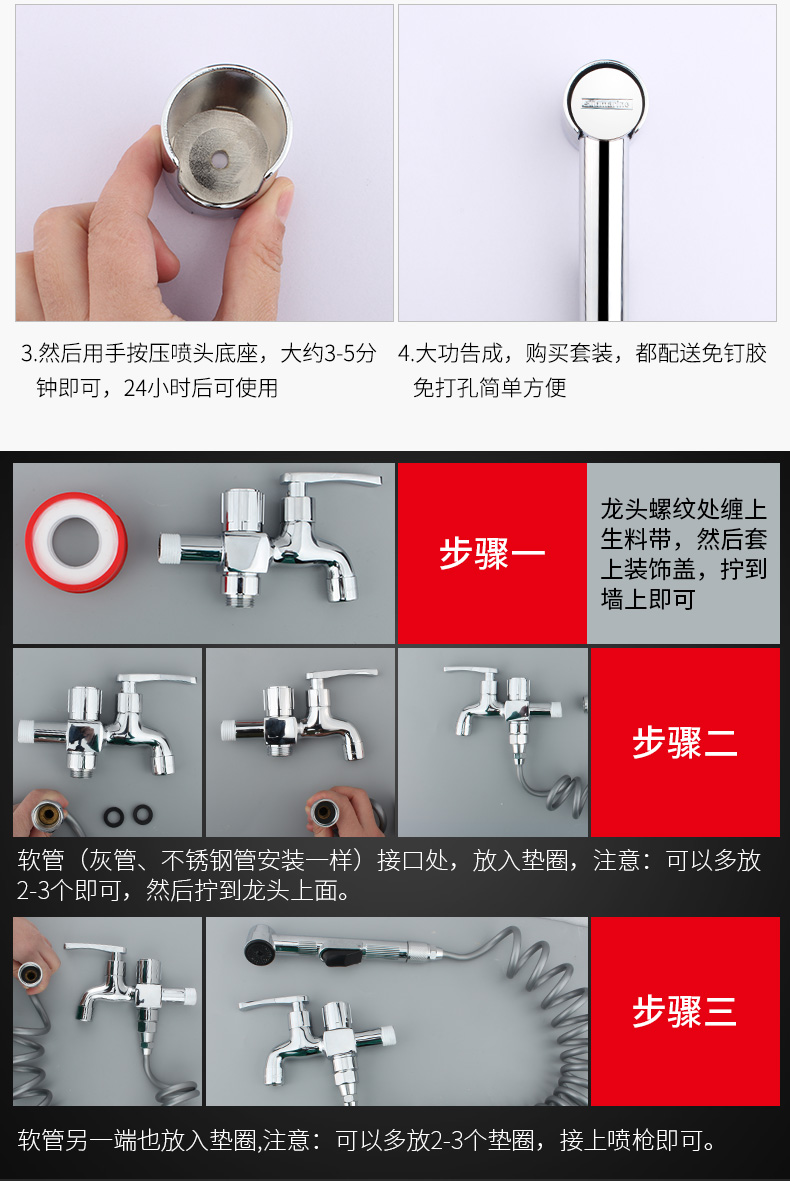 3.然后用手按压喷头底座，大约3-5分钟即可，24小时后可使用

4.大功告成，购买套装，都配送免钉胶免打孔简单方便

步骤一

龙头螺纹处缠上生料带，然后套上装饰盖，拧到墙上即可

步骤二

软管（灰管、不锈钢管安装一样）接口处，放入垫圈，注意：可以多放2-3个即可，然后拧到龙头上面。

步骤三

软管另一端也放入垫圈,注意：可以多放2-3个垫圈，接上喷枪即可。