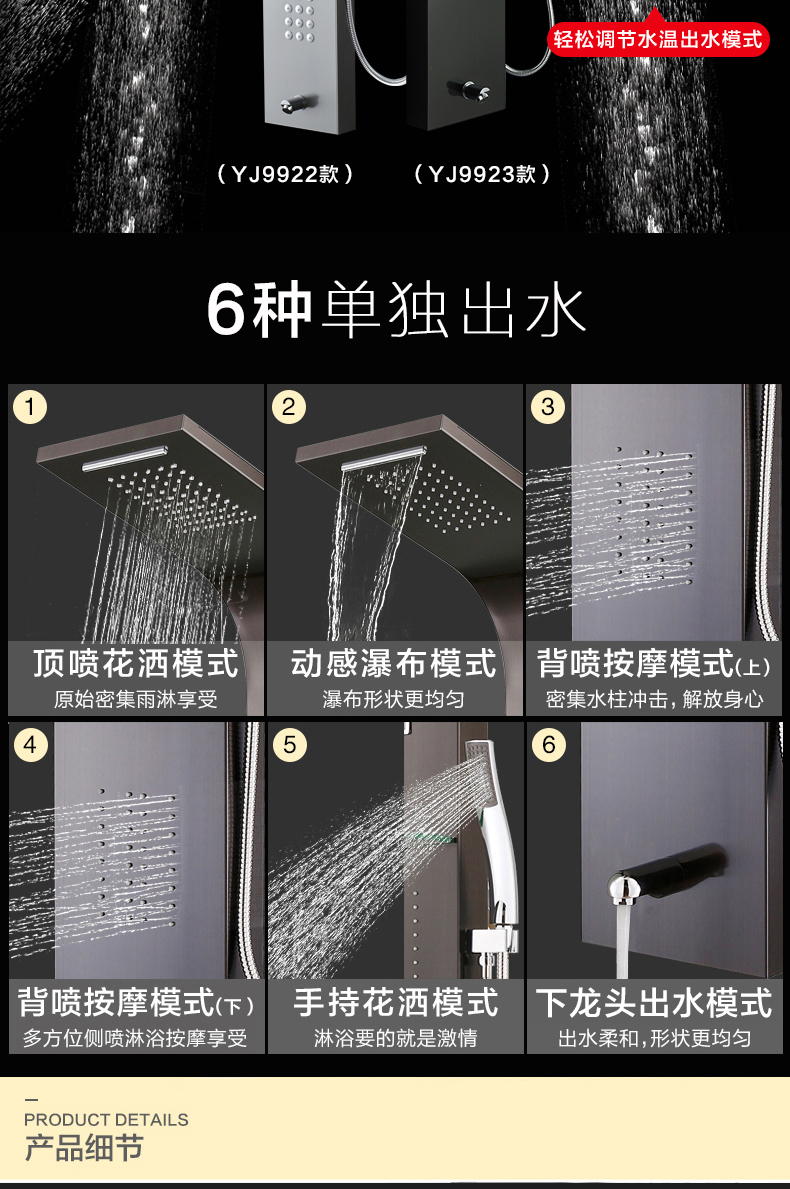 轻松调节水温出水模式

（YJ9922款）

（YJ9923款）

6种单独出水

1
顶喷花洒模式
原始密集雨淋享受

2
动感瀑布模式
瀑布形状更均匀

3
背喷按摩模式(上)
密集水柱冲击，解放身心

4
背喷按摩模式(下)
多方位侧喷淋浴按摩享受

5
手持花洒模式
淋浴要的就是激情

6
下龙头出水模式
出水柔和，形状更均匀

PRODUCT DETAILS
产品细节