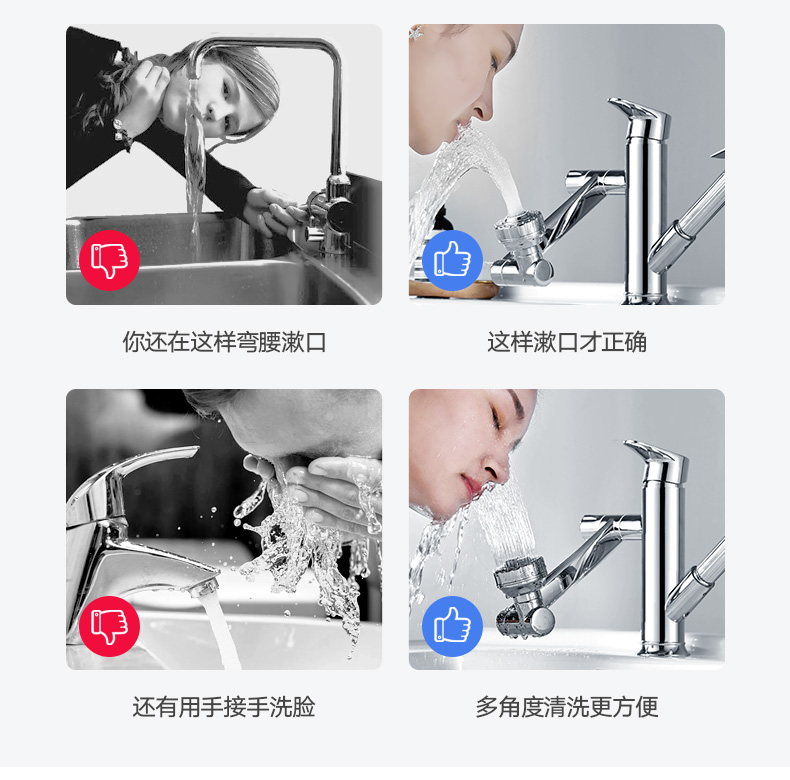 你还在这样弯腰漱口

这样漱口才正确

还有用手接手洗脸

多角度清洗更方便