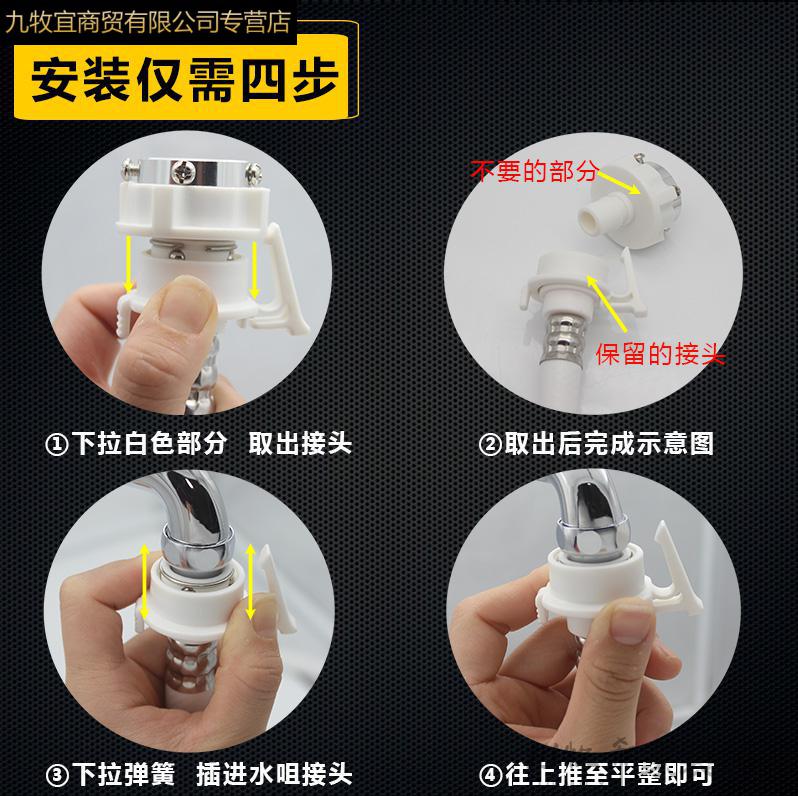 九牧宜商贸有限公司专营店

安装仅需四步

不要的部分

保留的接头

①下拉白色部分 取出接头

②取出后完成示意图

③下拉弹簧 插进水咀接头

④往上推至平整即可