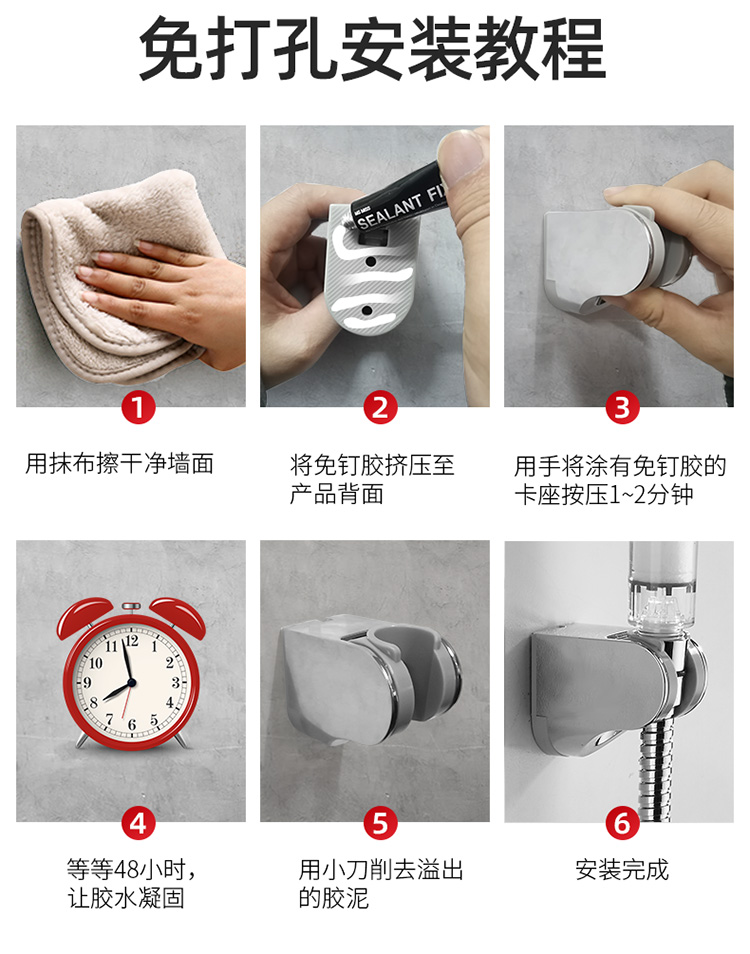 免打孔安装教程

SEALANT FI

1
用抹布擦干净墙面

2
将免钉胶挤压至产品背面

3
用手将涂有免钉胶的卡座按压1~2分钟

12 1 2 3 4 5 6 7 8 9 10 11

4
等等48小时，让胶水凝固

5
用小刀削去溢出的胶泥

6
安装完成